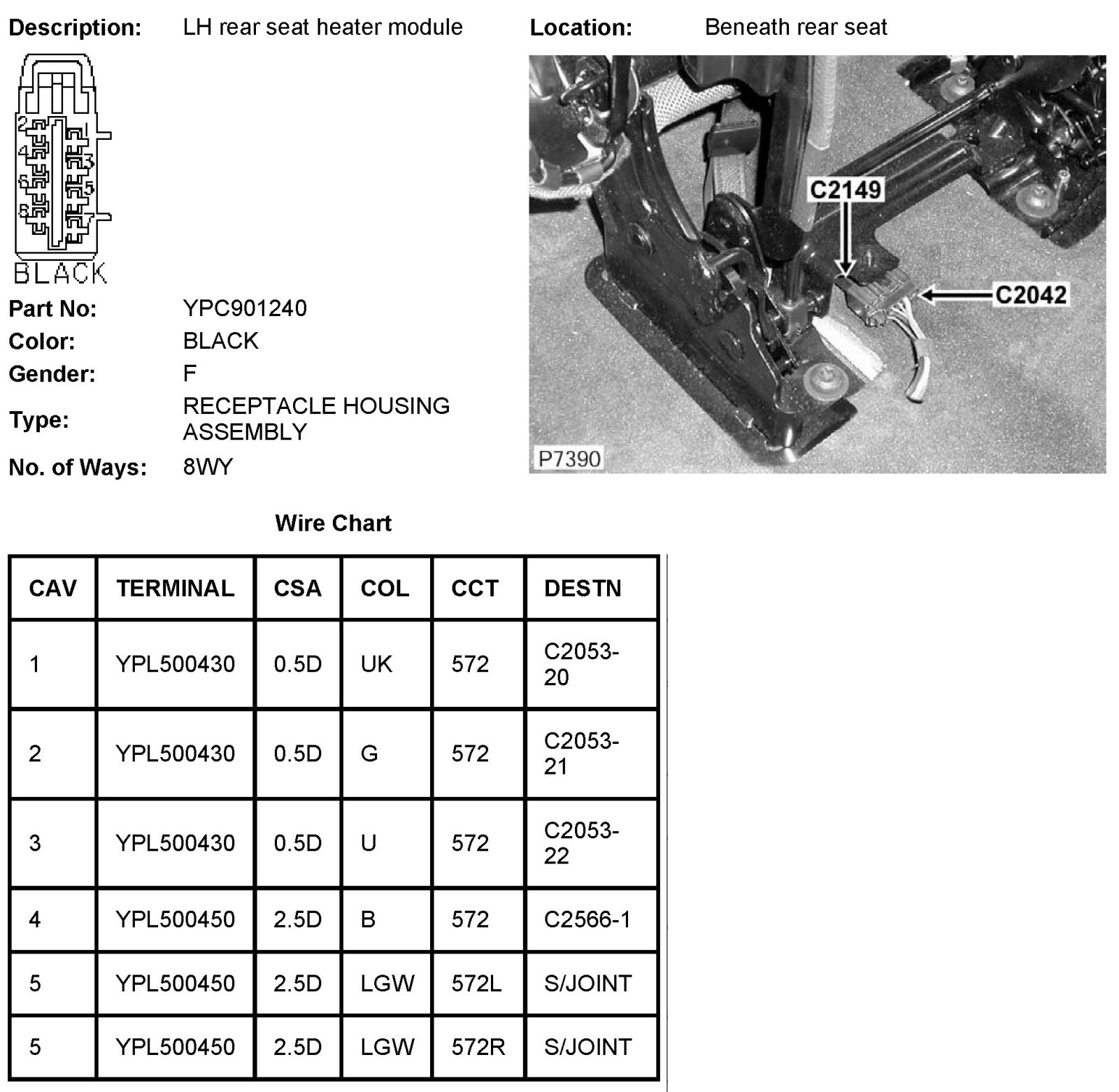 Description: LH rear seat heater module

Location: Beneath rear seat

2 1
4 3
6 5
8 7
BLACK

C2149
C2042
P7390

Part No: YPC901240
Color: BLACK
Gender: F
Type: RECEPTACLE HOUSING ASSEMBLY
No. of Ways: 8WY

Wire Chart

| CAV | TERMINAL | CSA | COL | CCT | DESTN |
|---|---|---|---|---|---|
| 1 | YPL500430 | 0.5D | UK | 572 | C2053-20 |
| 2 | YPL500430 | 0.5D | G | 572 | C2053-21 |
| 3 | YPL500430 | 0.5D | U | 572 | C2053-22 |
| 4 | YPL500450 | 2.5D | B | 572 | C2566-1 |
| 5 | YPL500450 | 2.5D | LGW | 572L | S/JOINT |
| 5 | YPL500450 | 2.5D | LGW | 572R | S/JOINT |