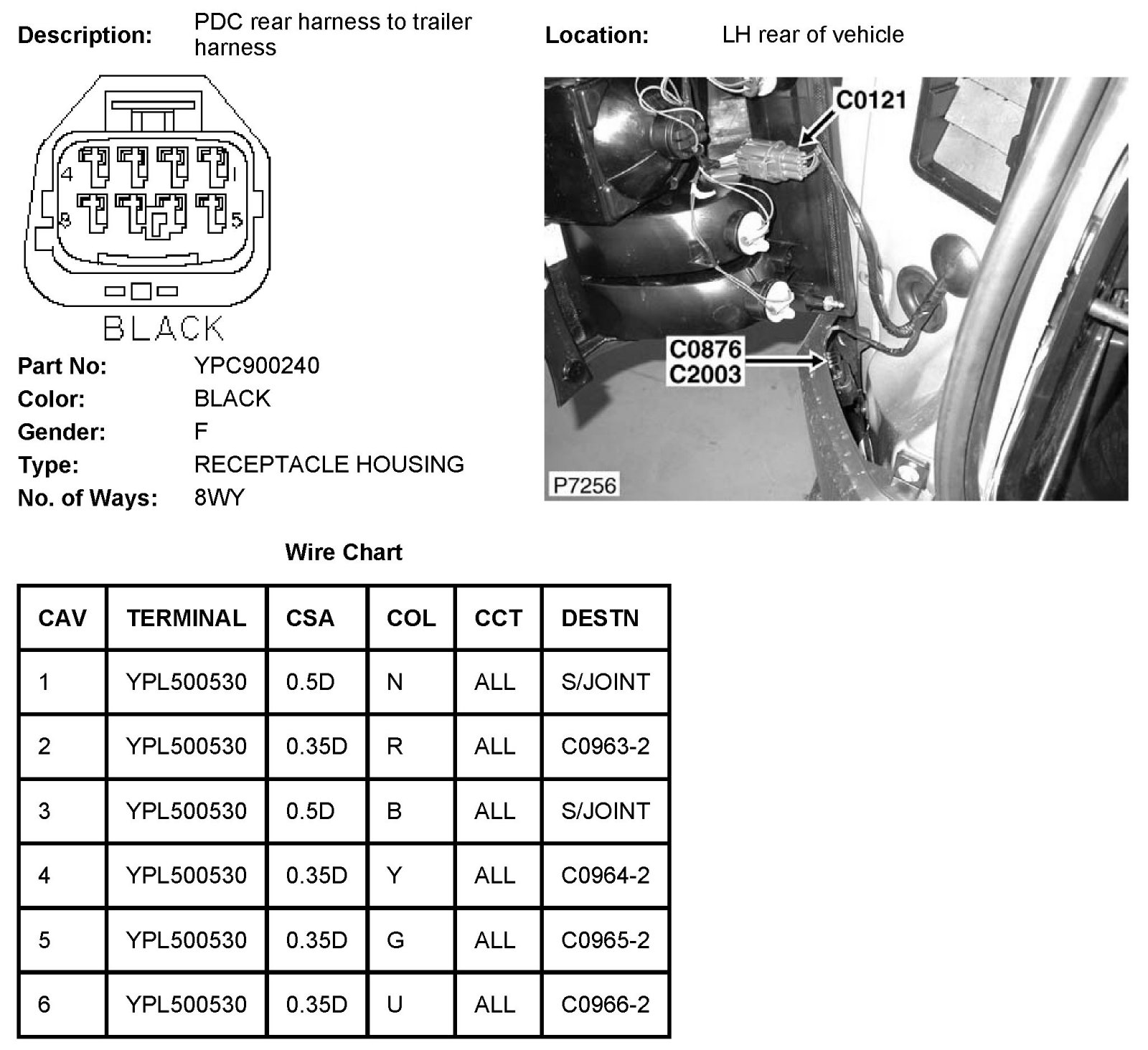 Description: PDC rear harness to trailer harness

Location: LH rear of vehicle

4 1
8 5
BLACK

C0121
C0876
C2003
P7256

Part No: YPC900240
Color: BLACK
Gender: F
Type: RECEPTACLE HOUSING
No. of Ways: 8WY

Wire Chart

| CAV | TERMINAL | CSA | COL | CCT | DESTN |
|---|---|---|---|---|---|
| 1 | YPL500530 | 0.5D | N | ALL | S/JOINT |
| 2 | YPL500530 | 0.35D | R | ALL | C0963-2 |
| 3 | YPL500530 | 0.5D | B | ALL | S/JOINT |
| 4 | YPL500530 | 0.35D | Y | ALL | C0964-2 |
| 5 | YPL500530 | 0.35D | G | ALL | C0965-2 |
| 6 | YPL500530 | 0.35D | U | ALL | C0966-2 |