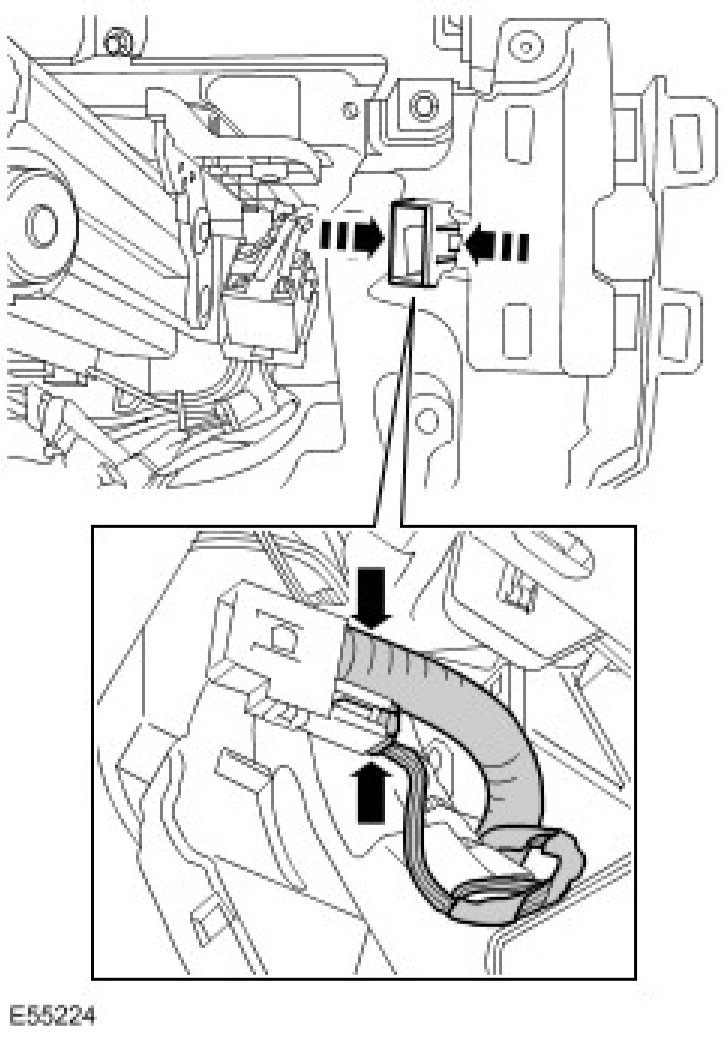 E55224