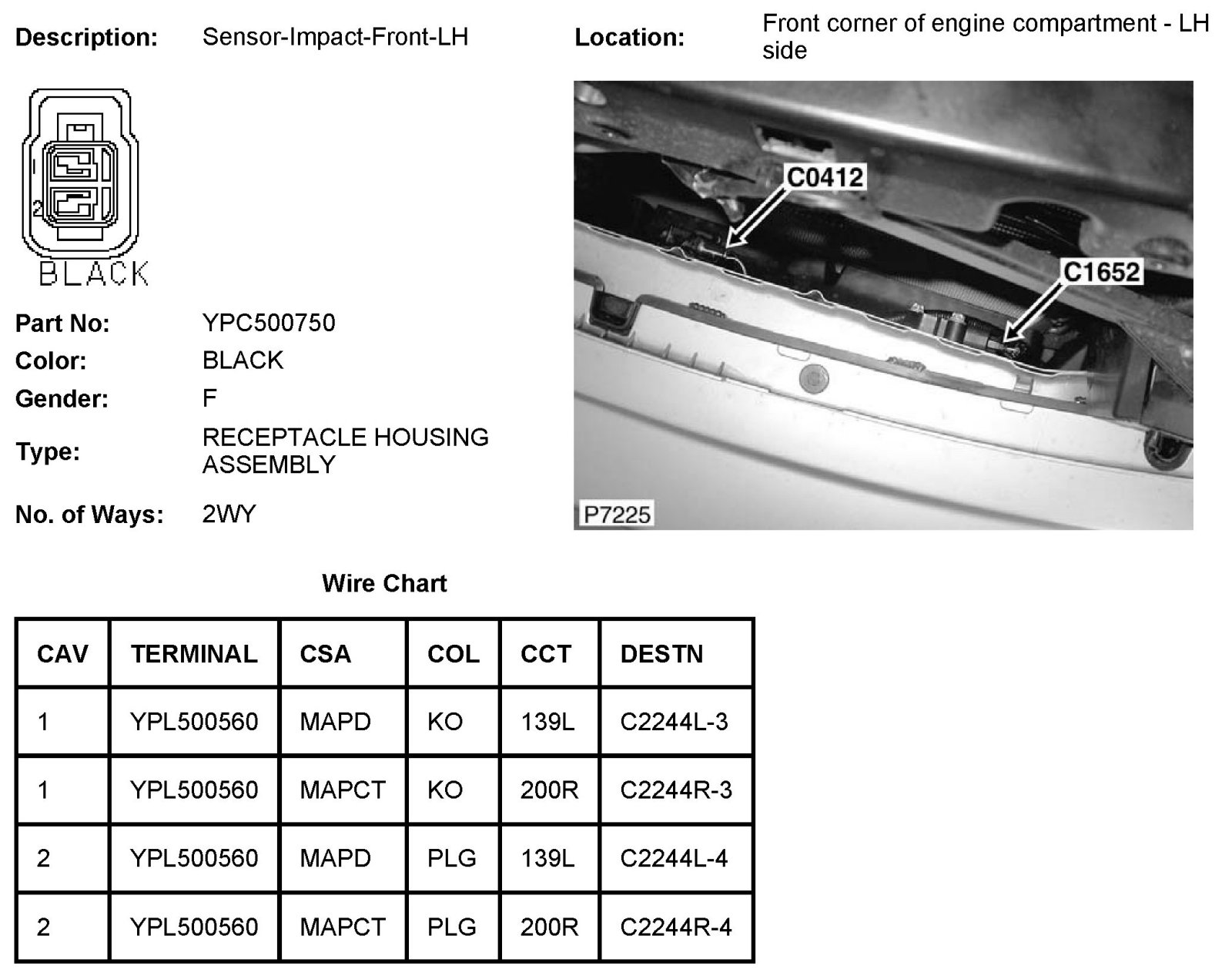 Description: Sensor-Impact-Front-LH

Location: Front corner of engine compartment - LH side

1
2
BLACK

C0412
C1652
P7225

Part No: YPC500750
Color: BLACK
Gender: F
Type: RECEPTACLE HOUSING ASSEMBLY
No. of Ways: 2WY

Wire Chart

| CAV | TERMINAL | CSA | COL | CCT | DESTN |
|---|---|---|---|---|---|
| 1 | YPL500560 | MAPD | KO | 139L | C2244L-3 |
| 1 | YPL500560 | MAPCT | KO | 200R | C2244R-3 |
| 2 | YPL500560 | MAPD | PLG | 139L | C2244L-4 |
| 2 | YPL500560 | MAPCT | PLG | 200R | C2244R-4 |