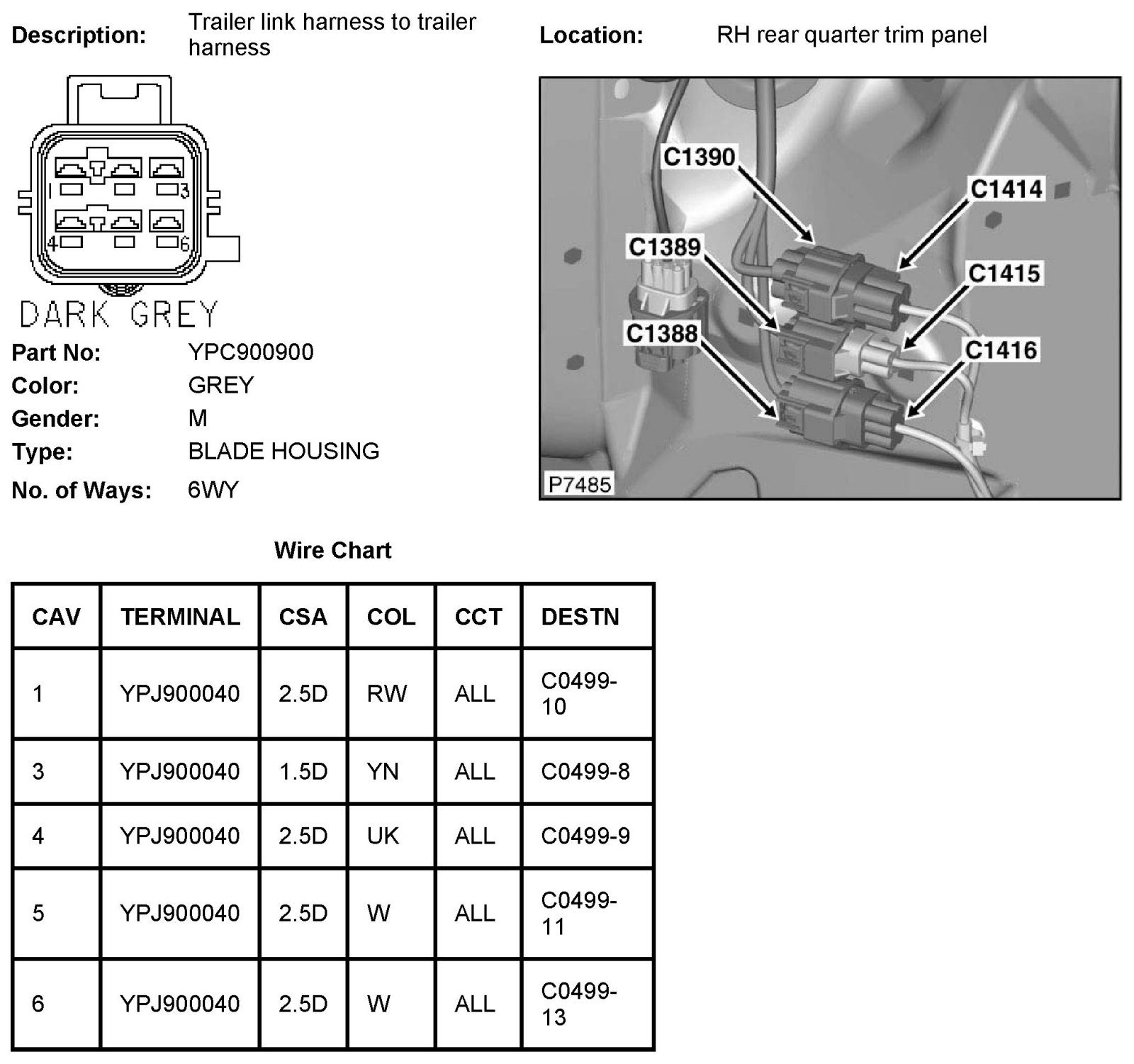 Description: Trailer link harness to trailer harness

Location: RH rear quarter trim panel

1
3
4
6
DARK GREY

C1390
C1414
C1389
C1415
C1388
C1416
P7485

Part No: YPC900900
Color: GREY
Gender: M
Type: BLADE HOUSING
No. of Ways: 6WY

Wire Chart

| CAV | TERMINAL | CSA | COL | CCT | DESTN |
|---|---|---|---|---|---|
| 1 | YPJ900040 | 2.5D | RW | ALL | C0499-10 |
| 3 | YPJ900040 | 1.5D | YN | ALL | C0499-8 |
| 4 | YPJ900040 | 2.5D | UK | ALL | C0499-9 |
| 5 | YPJ900040 | 2.5D | W | ALL | C0499-11 |
| 6 | YPJ900040 | 2.5D | W | ALL | C0499-13 |