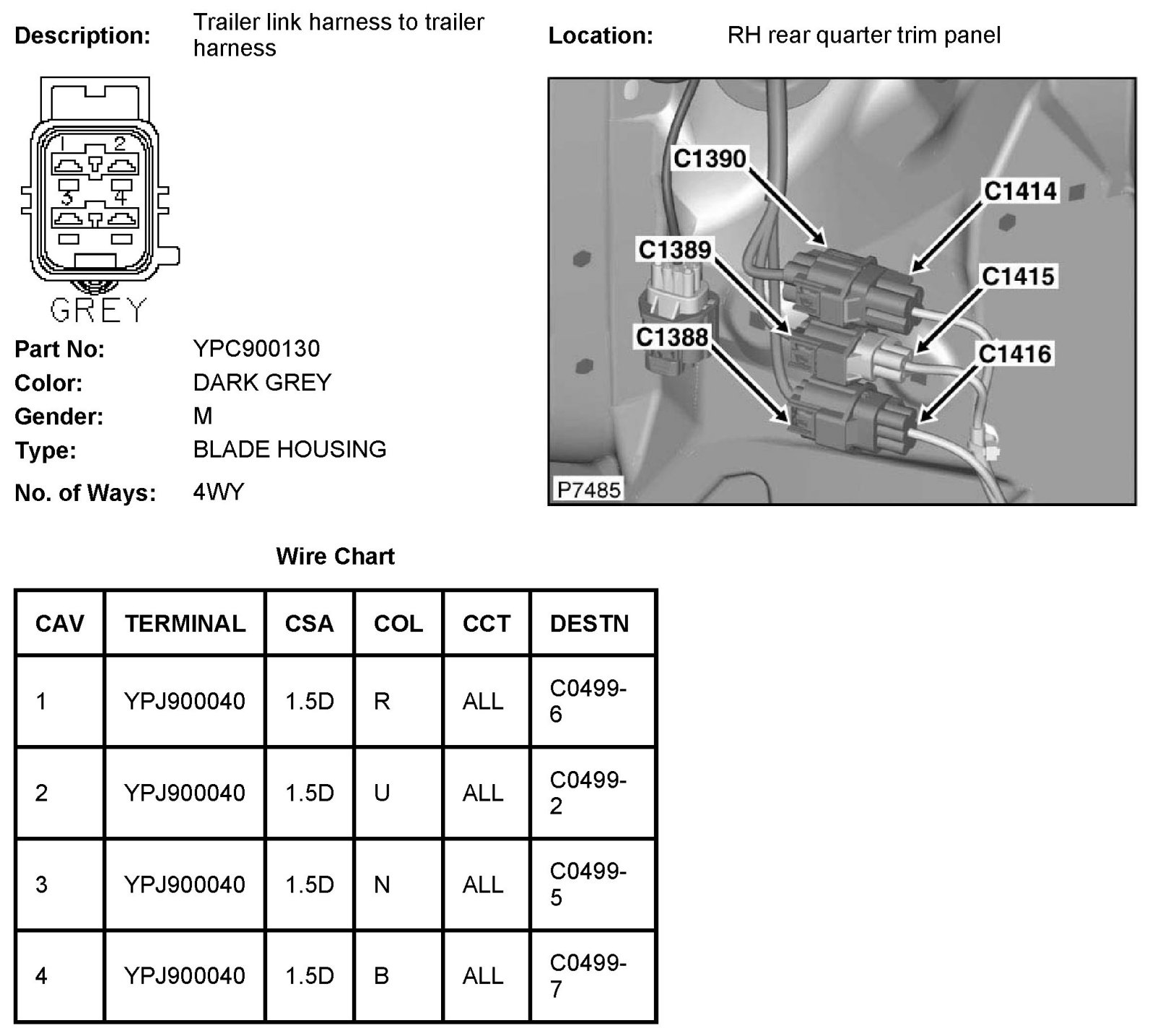 Description: Trailer link harness to trailer harness

Location: RH rear quarter trim panel

1 2
3 4
GREY

C1390
C1414
C1389
C1415
C1388
C1416
P7485

Part No: YPC900130
Color: DARK GREY
Gender: M
Type: BLADE HOUSING
No. of Ways: 4WY

Wire Chart

| CAV | TERMINAL | CSA | COL | CCT | DESTN |
|---|---|---|---|---|---|
| 1 | YPJ900040 | 1.5D | R | ALL | C0499-6 |
| 2 | YPJ900040 | 1.5D | U | ALL | C0499-2 |
| 3 | YPJ900040 | 1.5D | N | ALL | C0499-5 |
| 4 | YPJ900040 | 1.5D | B | ALL | C0499-7 |