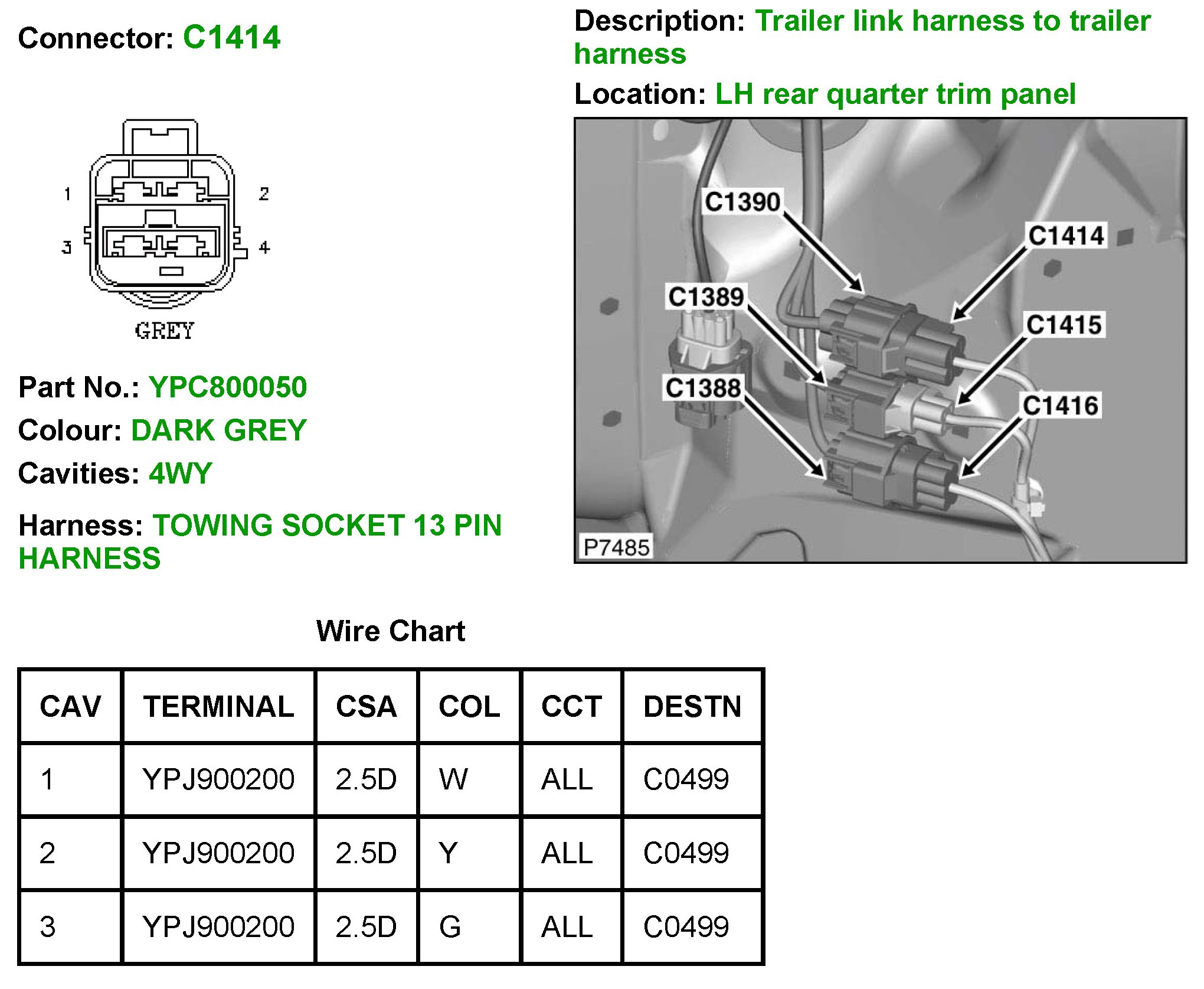 Connector: C1414

1 2
3 4
GREY

Part No.: YPC800050
Colour: DARK GREY
Cavities: 4WY
Harness: TOWING SOCKET 13 PIN HARNESS

Description: Trailer link harness to trailer harness
Location: LH rear quarter trim panel

C1390
C1414
C1389
C1415
C1388
C1416
P7485

Wire Chart

| CAV | TERMINAL | CSA | COL | CCT | DESTN |
|---|---|---|---|---|---|
| 1 | YPJ900200 | 2.5D | W | ALL | C0499 |
| 2 | YPJ900200 | 2.5D | Y | ALL | C0499 |
| 3 | YPJ900200 | 2.5D | G | ALL | C0499 |