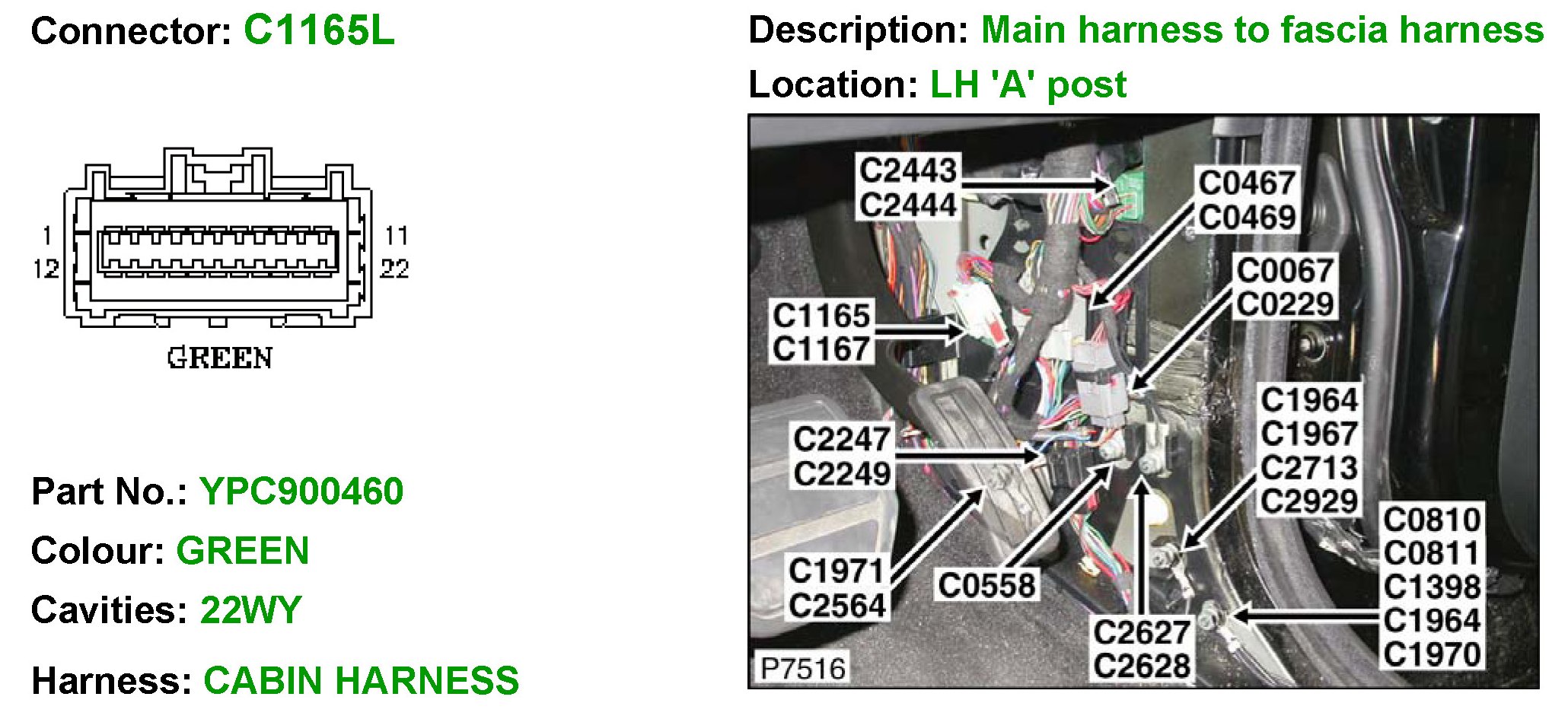 Connector: C1165L

1
12
11
22
GREEN

Part No.: YPC900460

Colour: GREEN

Cavities: 22WY

Harness: CABIN HARNESS

Description: Main harness to fascia harness

Location: LH 'A' post

C2443
C2444
C0467
C0469
C0067
C0229
C1165
C1167
C1964
C1967
C2713
C2929
C2247
C2249
C0810
C0811
C1398
C1964
C1970
C1971
C2564
C0558
C2627
C2628
P7516