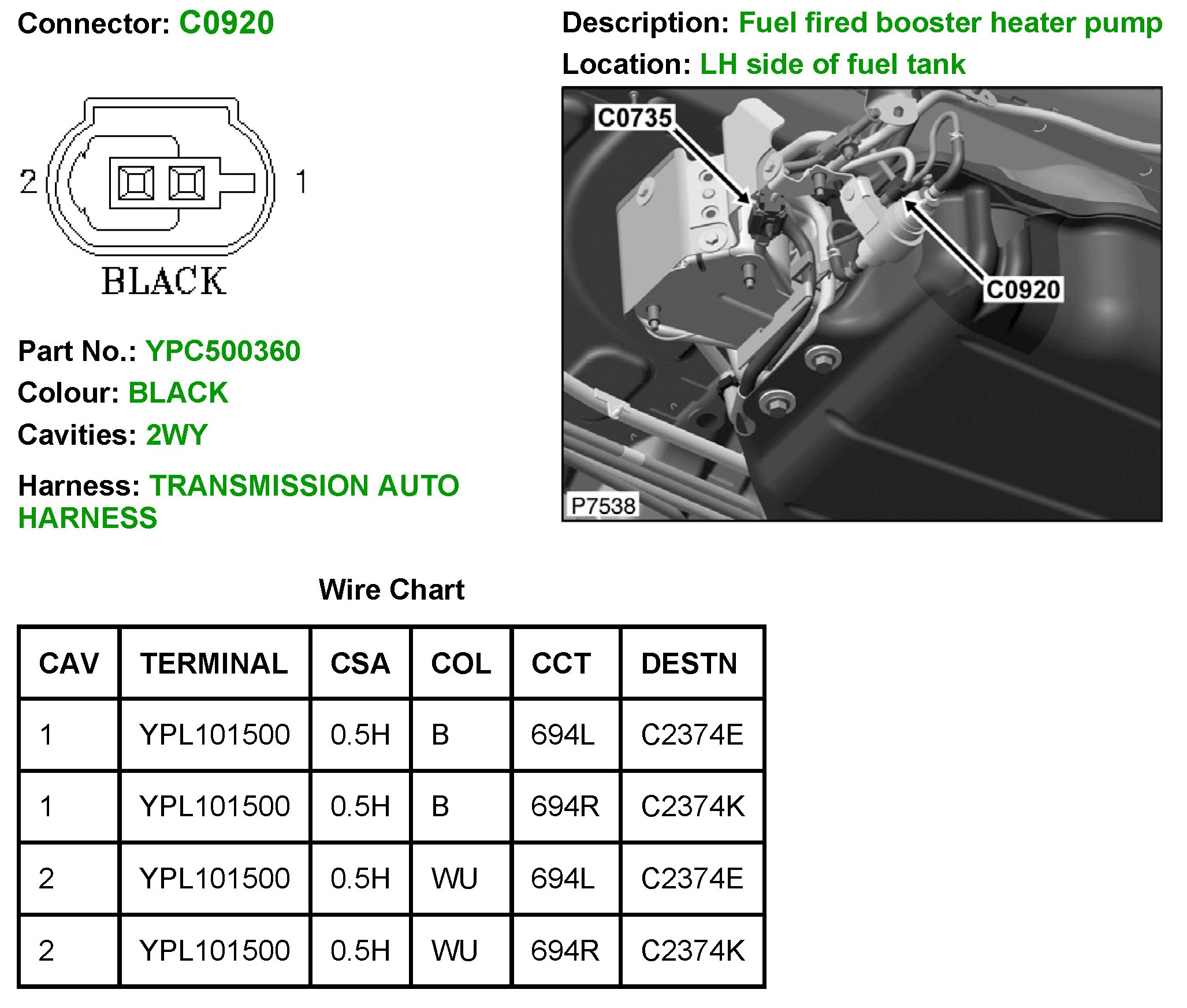 Connector: C0920

2

1

BLACK

Part No.: YPC500360

Colour: BLACK

Cavities: 2WY

Harness: TRANSMISSION AUTO HARNESS

Description: Fuel fired booster heater pump

Location: LH side of fuel tank

C0735

C0920

P7538

Wire Chart

| CAV | TERMINAL | CSA | COL | CCT | DESTN |
|---|---|---|---|---|---|
| 1 | YPL101500 | 0.5H | B | 694L | C2374E |
| 1 | YPL101500 | 0.5H | B | 694R | C2374K |
| 2 | YPL101500 | 0.5H | WU | 694L | C2374E |
| 2 | YPL101500 | 0.5H | WU | 694R | C2374K |