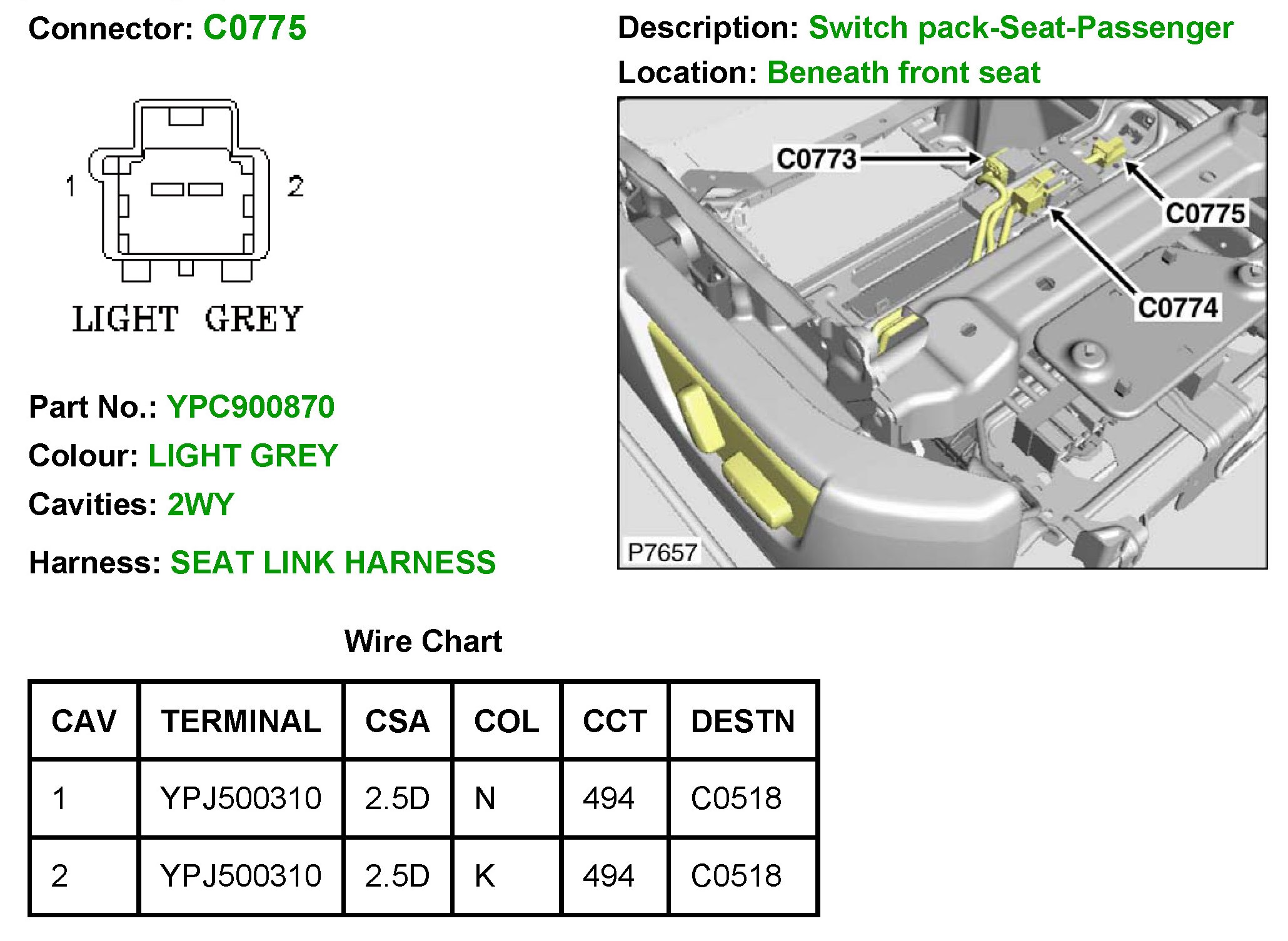 Connector: C0775

1 2

LIGHT GREY

Part No.: YPC900870
Colour: LIGHT GREY
Cavities: 2WY
Harness: SEAT LINK HARNESS

Description: Switch pack-Seat-Passenger
Location: Beneath front seat

C0773
C0775
C0774
P7657

Wire Chart

| CAV | TERMINAL | CSA | COL | CCT | DESTN |
|---|---|---|---|---|---|
| 1 | YPJ500310 | 2.5D | N | 494 | C0518 |
| 2 | YPJ500310 | 2.5D | K | 494 | C0518 |