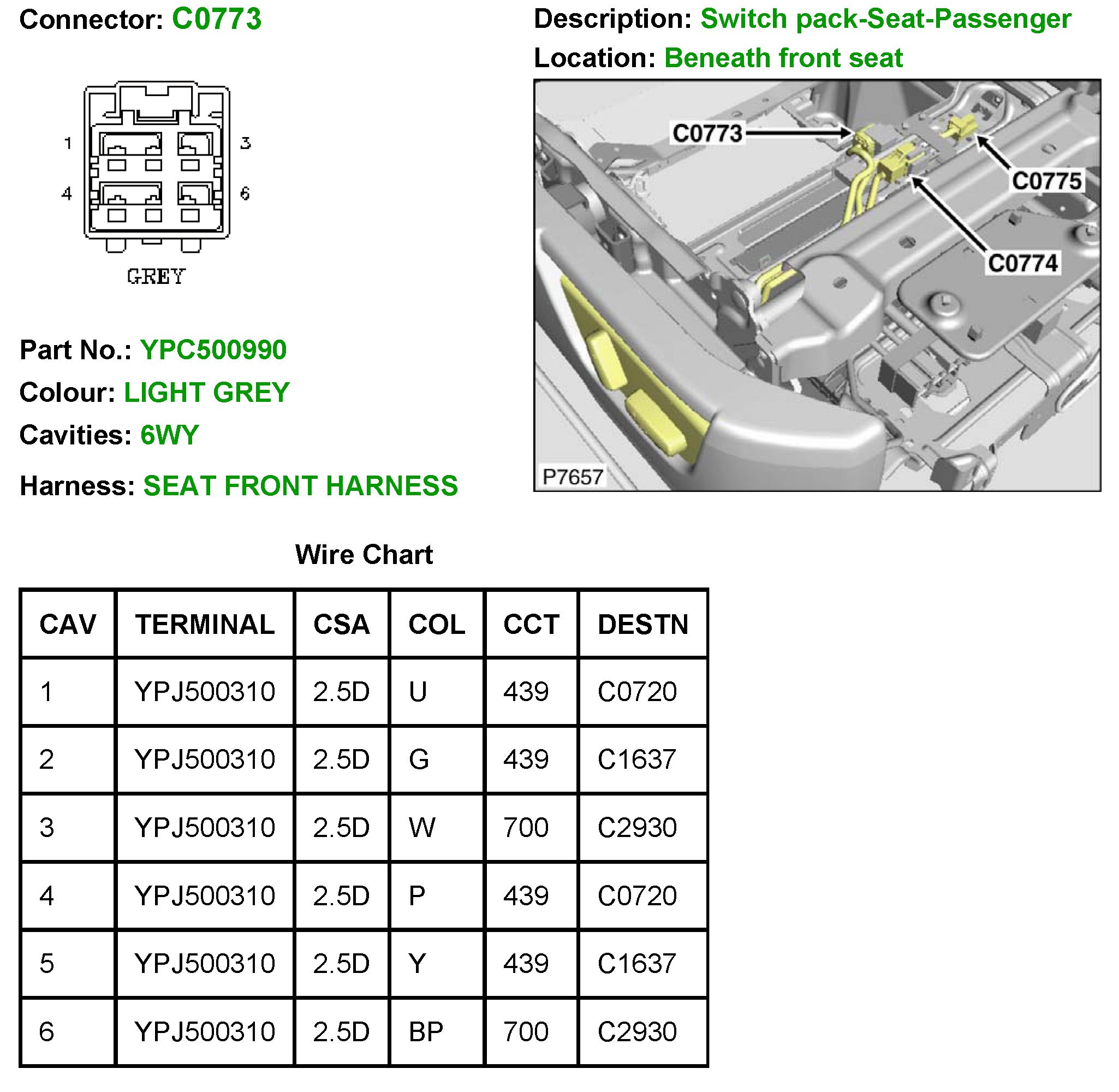 Connector: C0773

Description: Switch pack-Seat-Passenger

Location: Beneath front seat

1 3
4 6
GREY

C0773
C0775
C0774
P7657

Part No.: YPC500990

Colour: LIGHT GREY

Cavities: 6WY

Harness: SEAT FRONT HARNESS

Wire Chart

| CAV | TERMINAL | CSA | COL | CCT | DESTN |
|---|---|---|---|---|---|
| 1 | YPJ500310 | 2.5D | U | 439 | C0720 |
| 2 | YPJ500310 | 2.5D | G | 439 | C1637 |
| 3 | YPJ500310 | 2.5D | W | 700 | C2930 |
| 4 | YPJ500310 | 2.5D | P | 439 | C0720 |
| 5 | YPJ500310 | 2.5D | Y | 439 | C1637 |
| 6 | YPJ500310 | 2.5D | BP | 700 | C2930 |