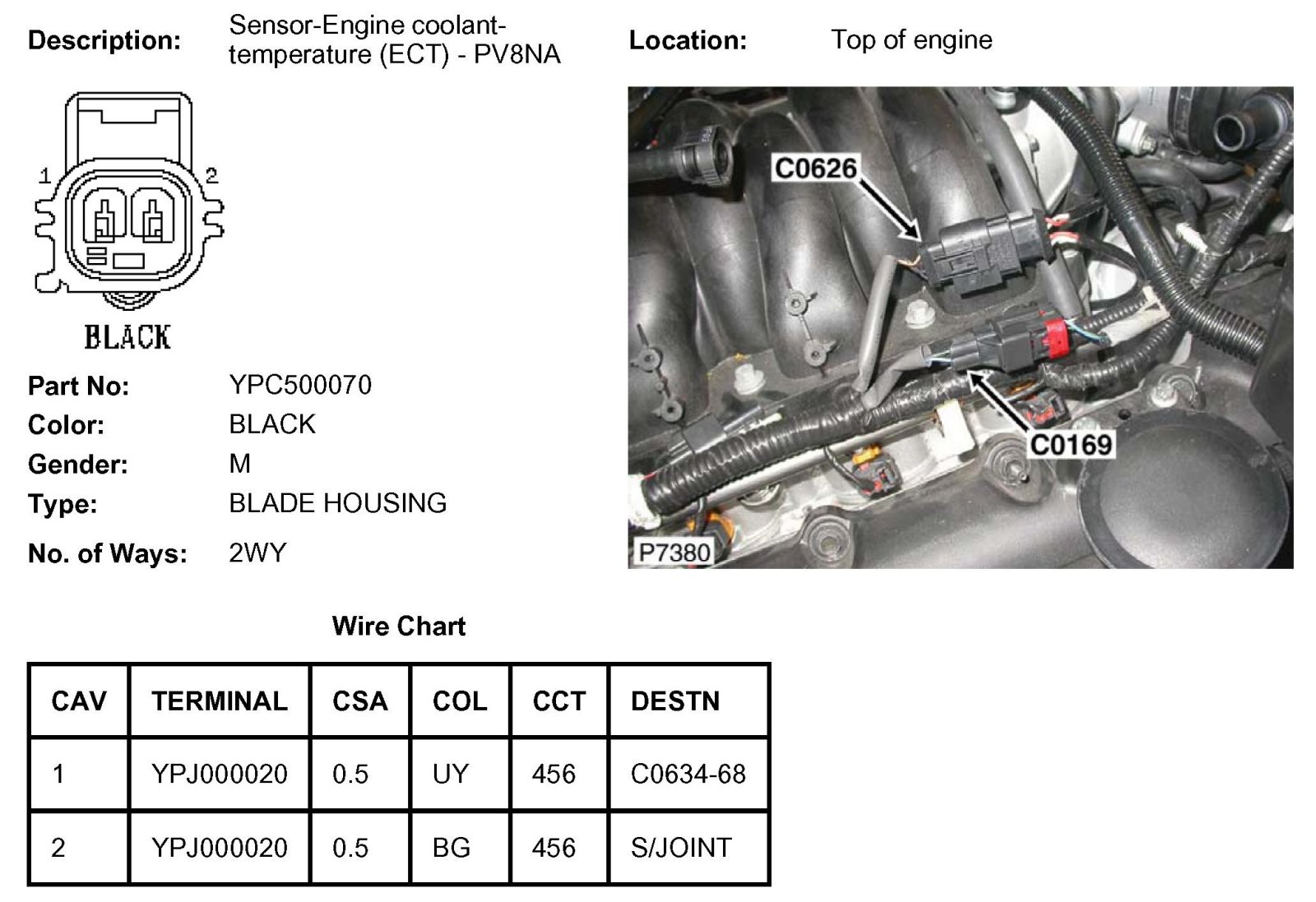 Description: Sensor-Engine coolant-temperature (ECT) - PV8NA

Location: Top of engine

1 2

BLACK

C0626

C0169

P7380

Part No: YPC500070
Color: BLACK
Gender: M
Type: BLADE HOUSING
No. of Ways: 2WY

Wire Chart

| CAV | TERMINAL | CSA | COL | CCT | DESTN |
|---|---|---|---|---|---|
| 1 | YPJ000020 | 0.5 | UY | 456 | C0634-68 |
| 2 | YPJ000020 | 0.5 | BG | 456 | S/JOINT |