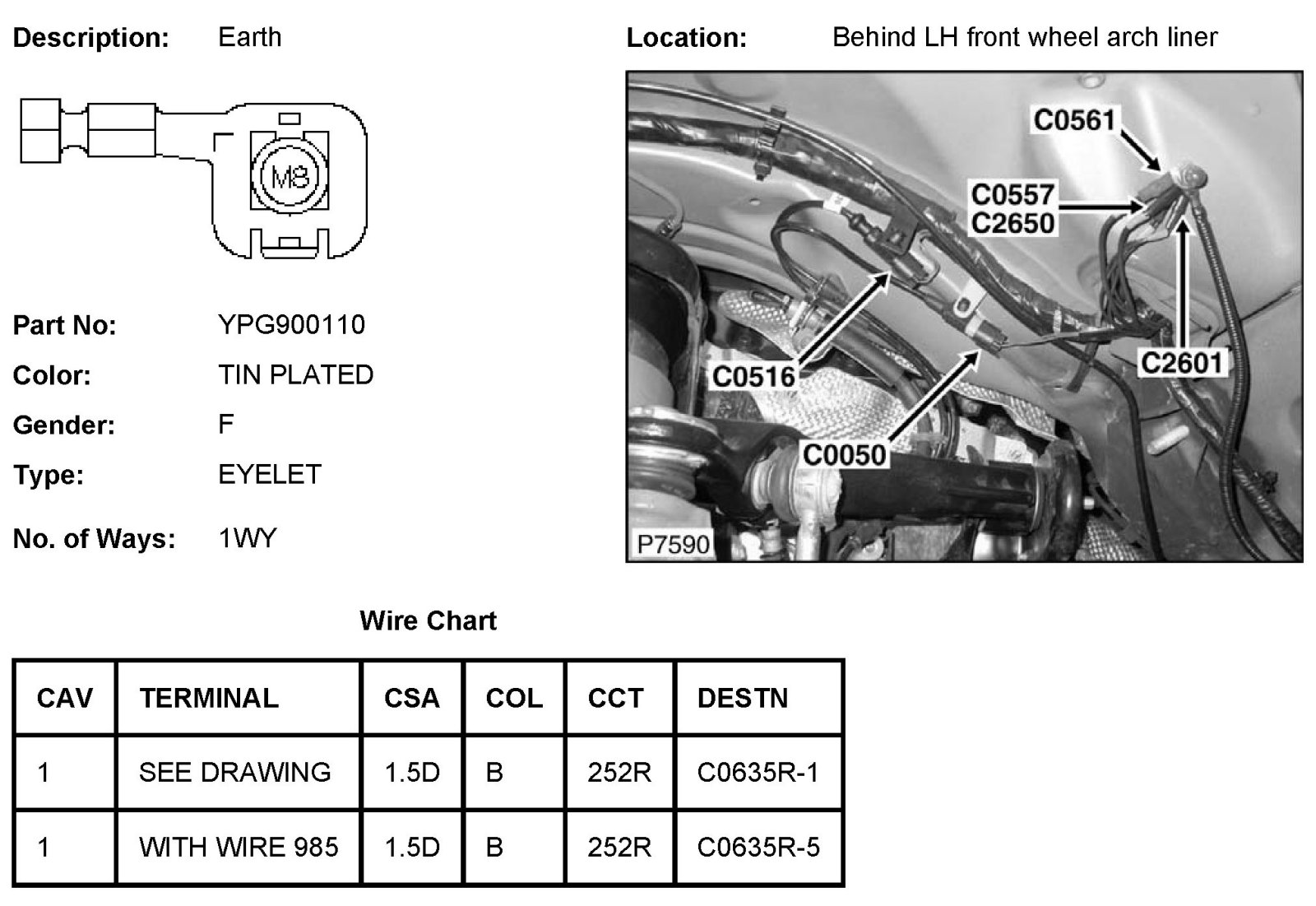 Description: Earth

M8

Part No: YPG900110

Color: TIN PLATED

Gender: F

Type: EYELET

No. of Ways: 1WY

Location: Behind LH front wheel arch liner

C0561

C0557
C2650

C0516

C2601

C0050

P7590

Wire Chart

| CAV | TERMINAL | CSA | COL | CCT | DESTN |
|---|---|---|---|---|---|
| 1 | SEE DRAWING | 1.5D | B | 252R | C0635R-1 |
| 1 | WITH WIRE 985 | 1.5D | B | 252R | C0635R-5 |