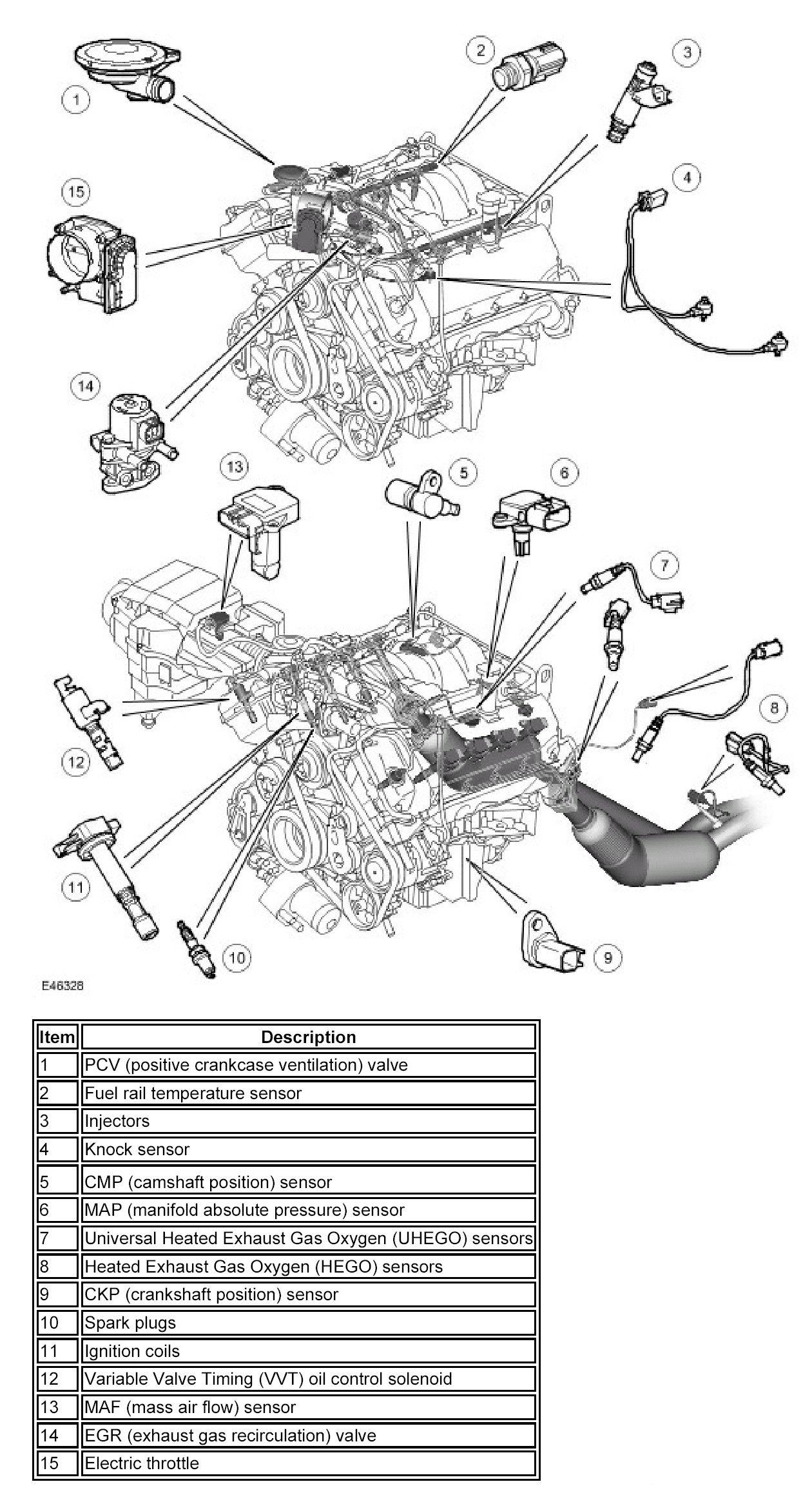 1
2
3
4
15
14
13
5
6
7
8
12
11
10
9
E46328

| Item | Description |
|---|---|
| 1 | PCV (positive crankcase ventilation) valve |
| 2 | Fuel rail temperature sensor |
| 3 | Injectors |
| 4 | Knock sensor |
| 5 | CMP (camshaft position) sensor |
| 6 | MAP (manifold absolute pressure) sensor |
| 7 | Universal Heated Exhaust Gas Oxygen (UHEGO) sensors |
| 8 | Heated Exhaust Gas Oxygen (HEGO) sensors |
| 9 | CKP (crankshaft position) sensor |
| 10 | Spark plugs |
| 11 | Ignition coils |
| 12 | Variable Valve Timing (VVT) oil control solenoid |
| 13 | MAF (mass air flow) sensor |
| 14 | EGR (exhaust gas recirculation) valve |
| 15 | Electric throttle |