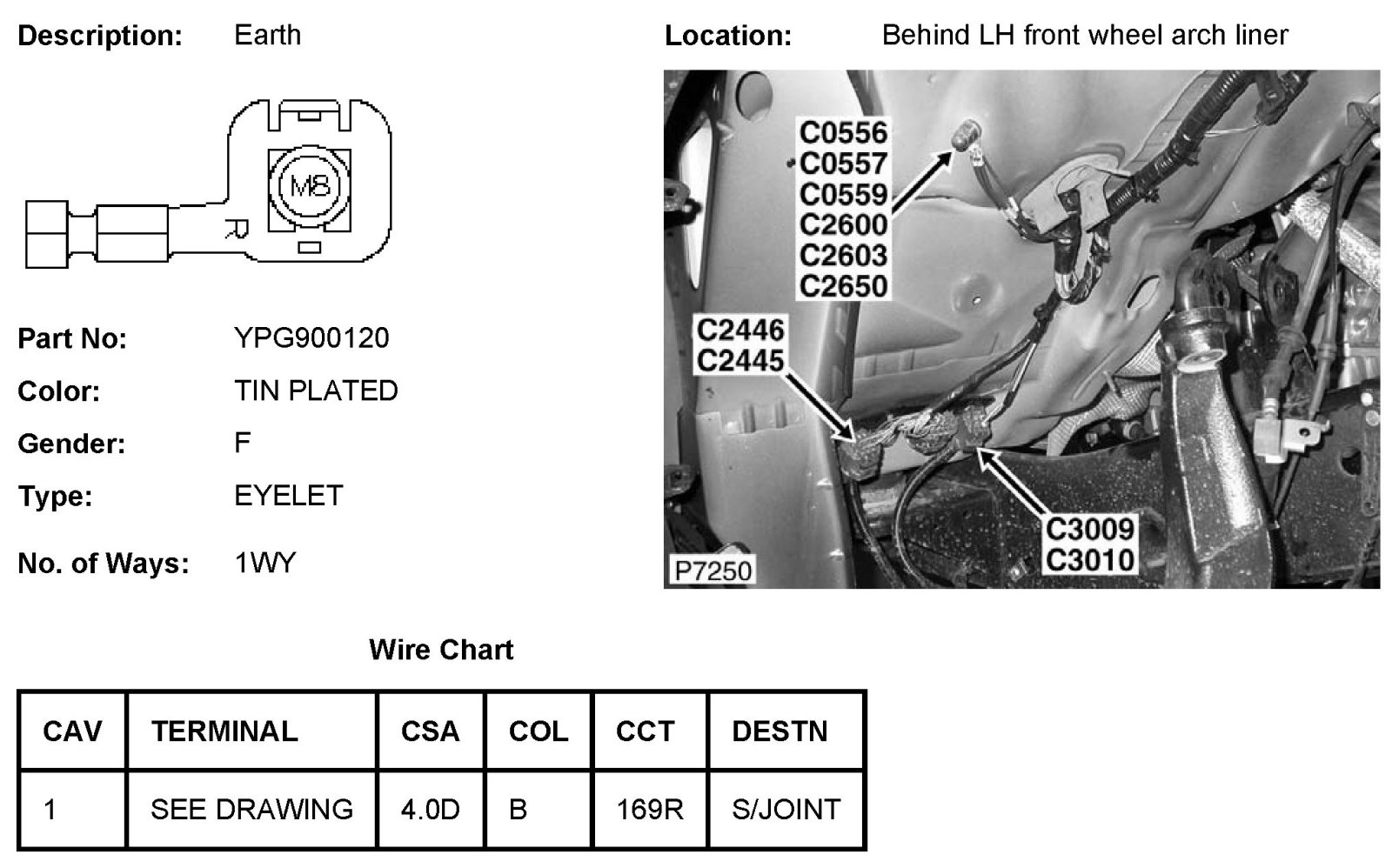 Description: Earth

M8

R

Part No: YPG900120

Color: TIN PLATED

Gender: F

Type: EYELET

No. of Ways: 1WY

Location: Behind LH front wheel arch liner

C0556
C0557
C0559
C2600
C2603
C2650

C2446
C2445

C3009
C3010

P7250

Wire Chart

| CAV | TERMINAL | CSA | COL | CCT | DESTN |
|---|---|---|---|---|---|
| 1 | SEE DRAWING | 4.0D | B | 169R | S/JOINT |