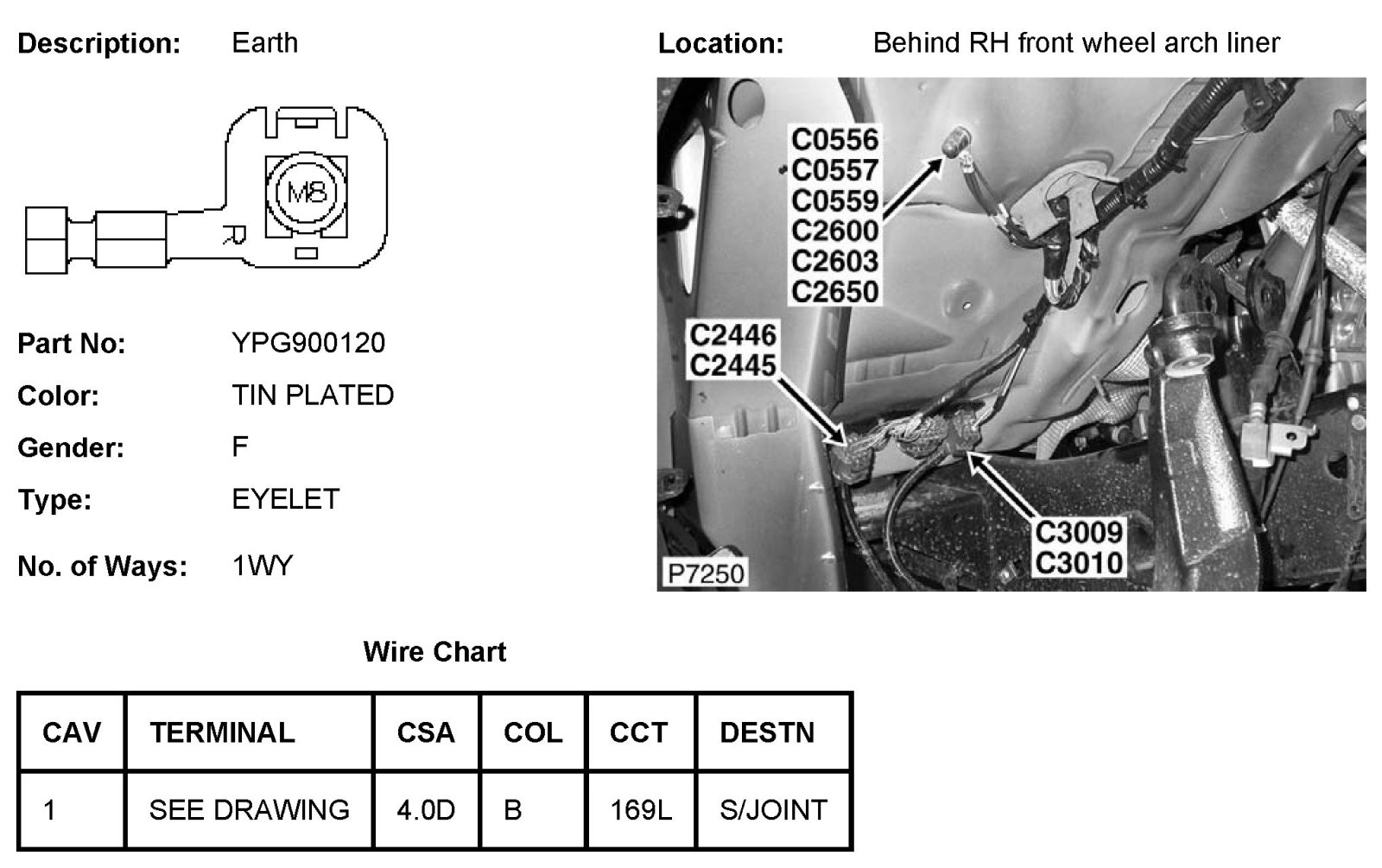 Description: Earth

M8

R

Part No: YPG900120

Color: TIN PLATED

Gender: F

Type: EYELET

No. of Ways: 1WY

Location: Behind RH front wheel arch liner

C0556
C0557
C0559
C2600
C2603
C2650

C2446
C2445

C3009
C3010

P7250

Wire Chart

| CAV | TERMINAL | CSA | COL | CCT | DESTN |
|---|---|---|---|---|---|
| 1 | SEE DRAWING | 4.0D | B | 169L | S/JOINT |