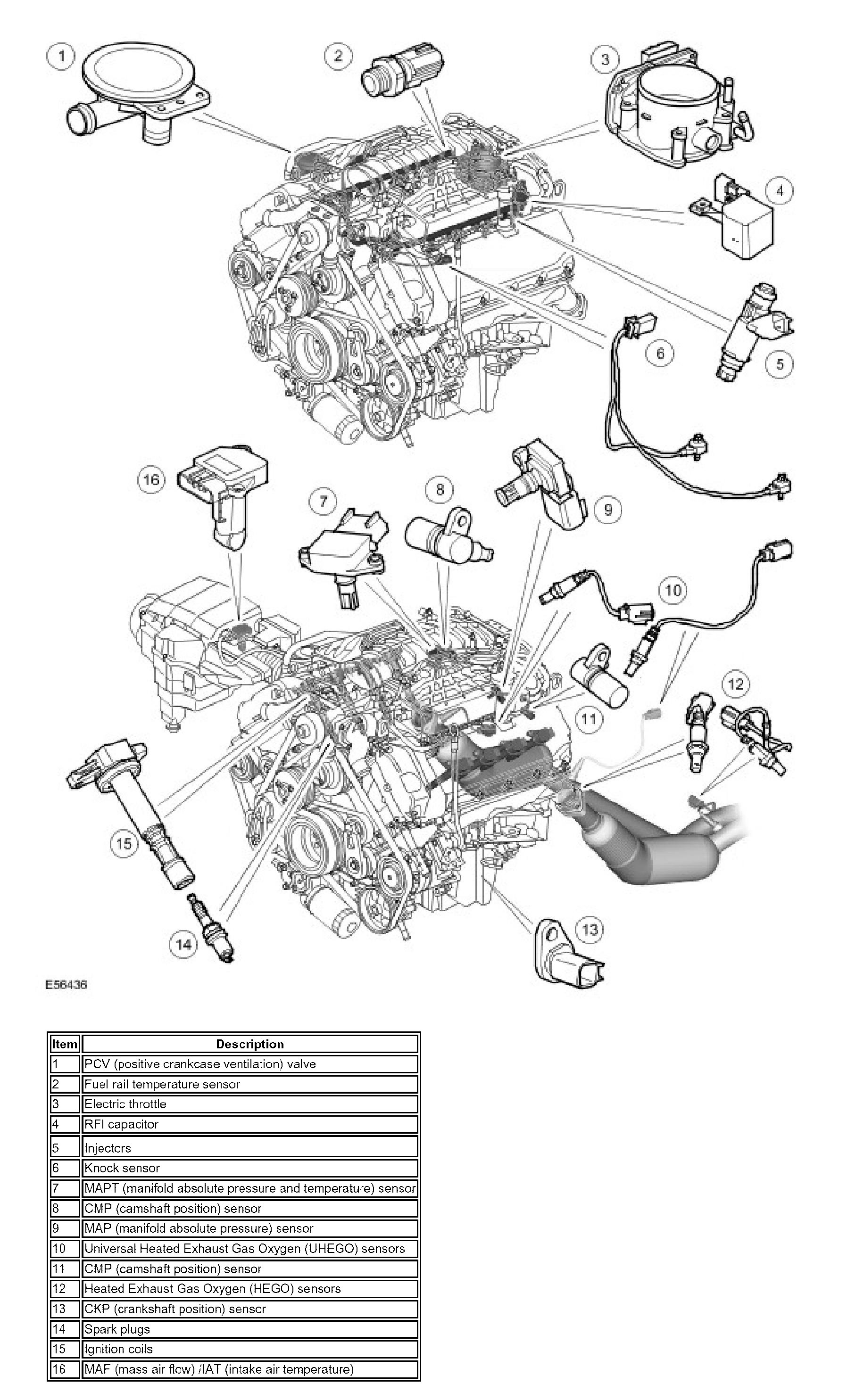 1
2
3
4
5
6
16
7
8
9
10
11
12
15
14
13

E56436

| Item | Description |
|---|---|
| 1 | PCV (positive crankcase ventilation) valve |
| 2 | Fuel rail temperature sensor |
| 3 | Electric throttle |
| 4 | RFI capacitor |
| 5 | Injectors |
| 6 | Knock sensor |
| 7 | MAPT (manifold absolute pressure and temperature) sensor |
| 8 | CMP (camshaft position) sensor |
| 9 | MAP (manifold absolute pressure) sensor |
| 10 | Universal Heated Exhaust Gas Oxygen (UHEGO) sensors |
| 11 | CMP (camshaft position) sensor |
| 12 | Heated Exhaust Gas Oxygen (HEGO) sensors |
| 13 | CKP (crankshaft position) sensor |
| 14 | Spark plugs |
| 15 | Ignition coils |
| 16 | MAF (mass air flow) /IAT (intake air temperature) |