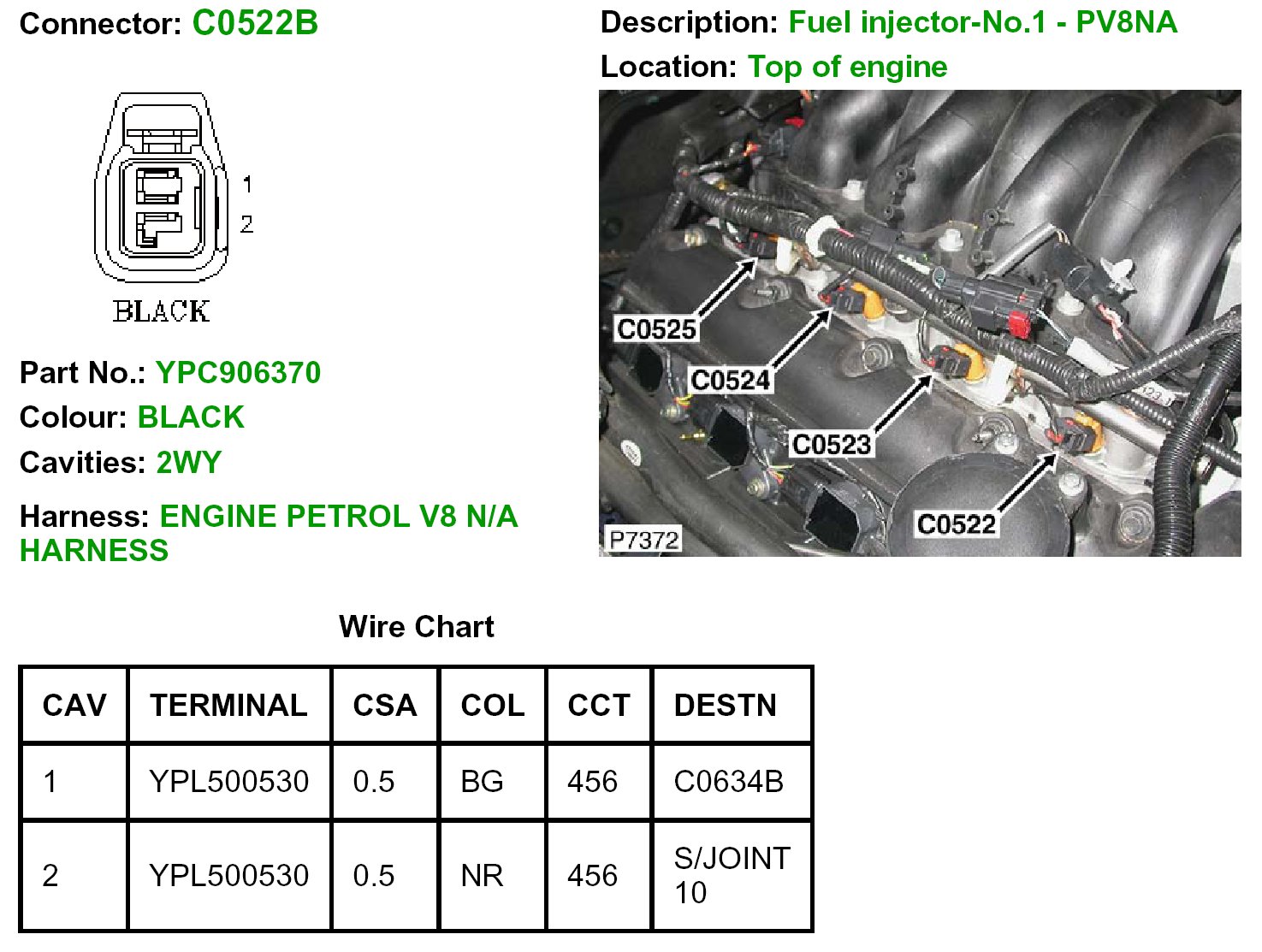 Connector: C0522B

1
2
BLACK

Part No.: YPC906370
Colour: BLACK
Cavities: 2WY

Harness: ENGINE PETROL V8 N/A HARNESS

Description: Fuel injector-No.1 - PV8NA
Location: Top of engine

C0525
C0524
C0523
C0522
P7372

Wire Chart

| CAV | TERMINAL | CSA | COL | CCT | DESTN |
|---|---|---|---|---|---|
| 1 | YPL500530 | 0.5 | BG | 456 | C0634B |
| 2 | YPL500530 | 0.5 | NR | 456 | S/JOINT 10 |