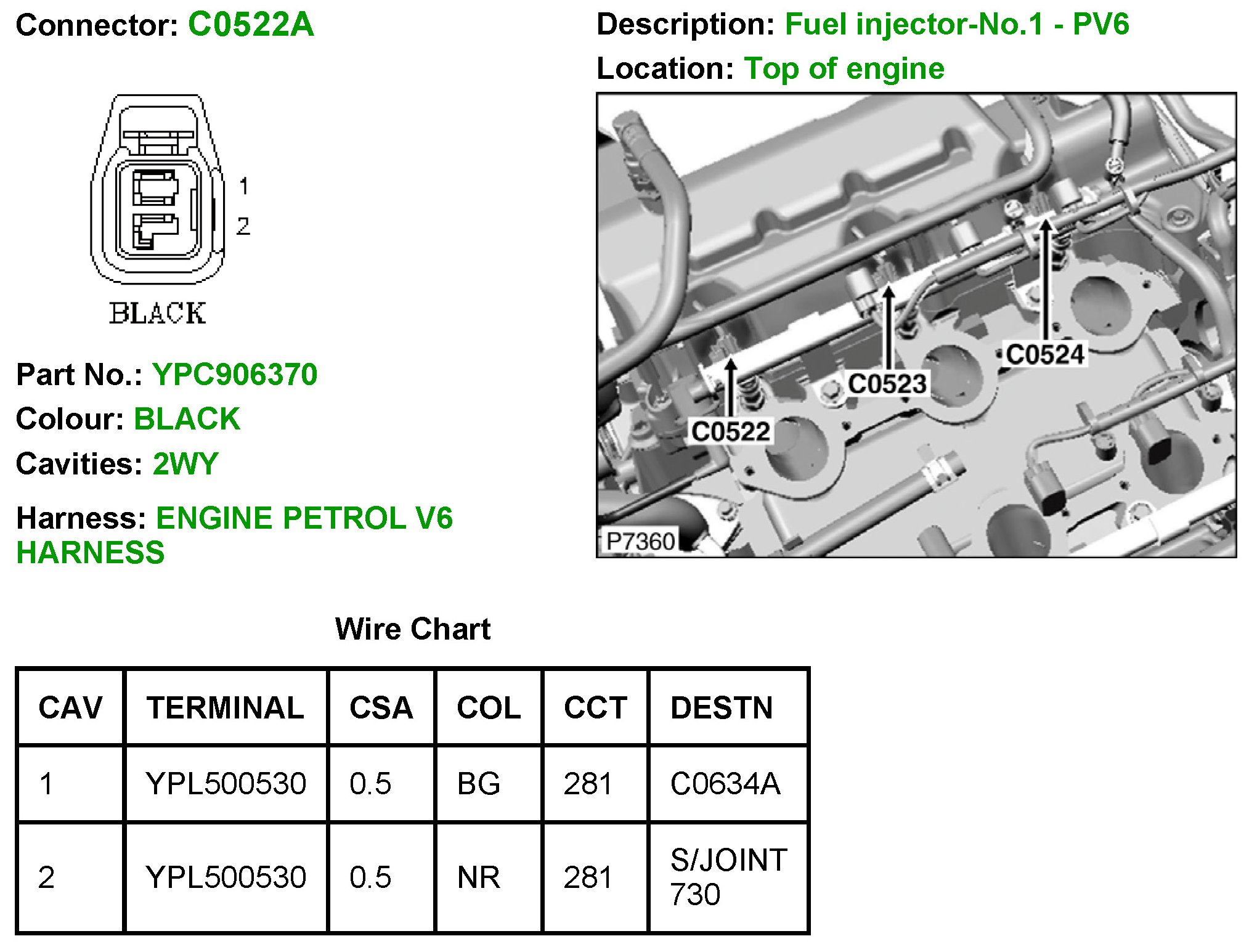 Connector: C0522A

1
2
BLACK

Part No.: YPC906370
Colour: BLACK
Cavities: 2WY
Harness: ENGINE PETROL V6 HARNESS

Description: Fuel injector-No.1 - PV6
Location: Top of engine

C0524
C0523
C0522
P7360

Wire Chart

| CAV | TERMINAL | CSA | COL | CCT | DESTN |
|---|---|---|---|---|---|
| 1 | YPL500530 | 0.5 | BG | 281 | C0634A |
| 2 | YPL500530 | 0.5 | NR | 281 | S/JOINT 730 |