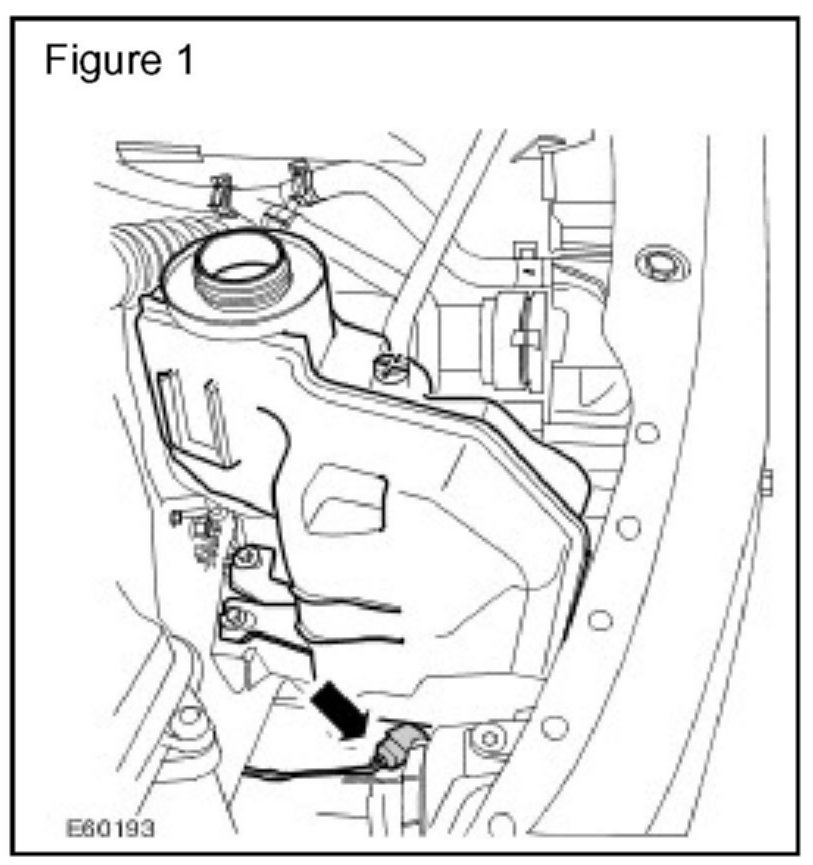 Figure 1

E60193