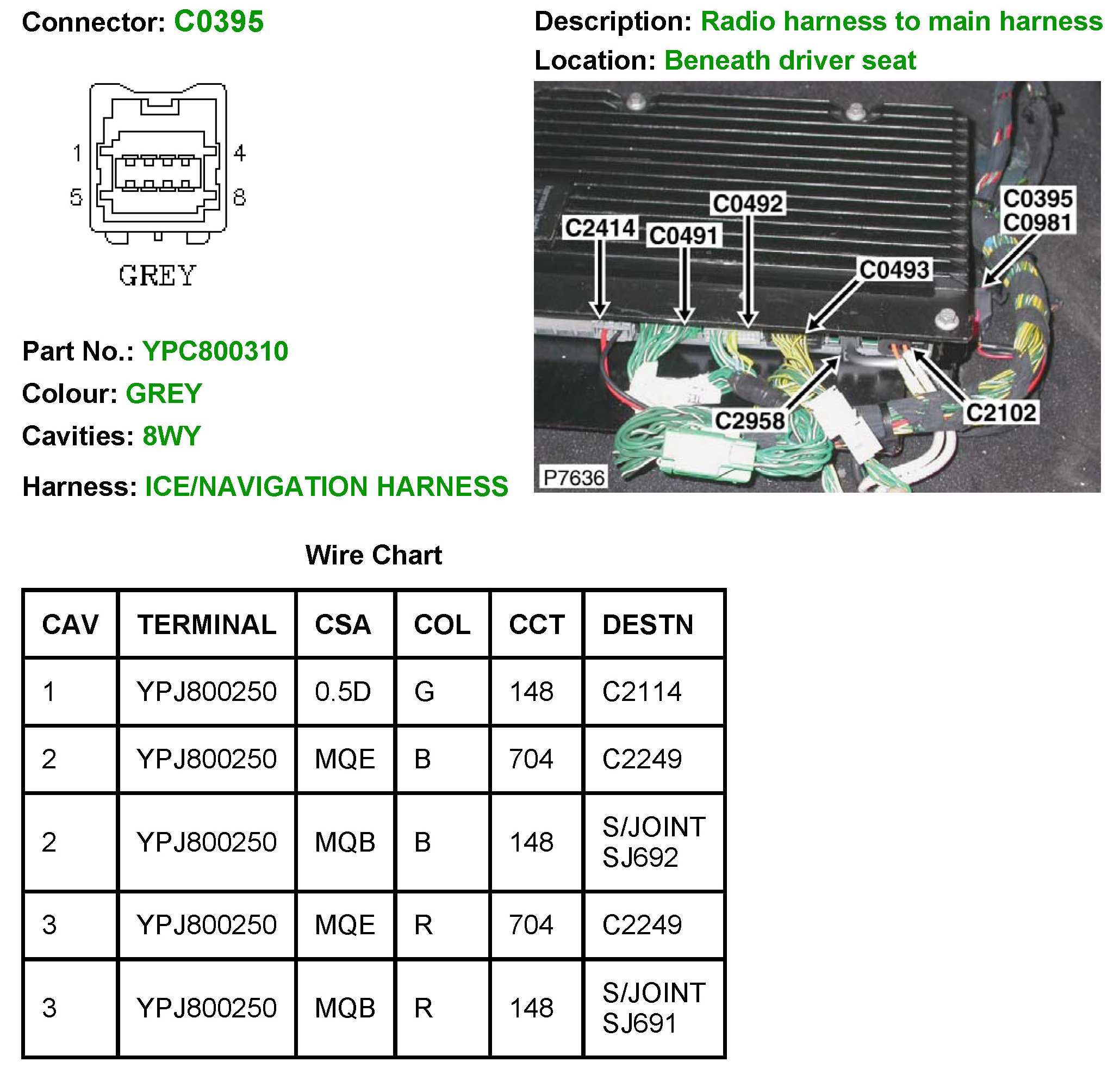 Connector: C0395

Description: Radio harness to main harness

Location: Beneath driver seat

1 4
5 8
GREY

C2414
C0491
C0492
C0493
C0395
C0981
C2958
C2102
P7636

Part No.: YPC800310

Colour: GREY

Cavities: 8WY

Harness: ICE/NAVIGATION HARNESS

Wire Chart

| CAV | TERMINAL | CSA | COL | CCT | DESTN |
|---|---|---|---|---|---|
| 1 | YPJ800250 | 0.5D | G | 148 | C2114 |
| 2 | YPJ800250 | MQE | B | 704 | C2249 |
| 2 | YPJ800250 | MQB | B | 148 | S/JOINT SJ692 |
| 3 | YPJ800250 | MQE | R | 704 | C2249 |
| 3 | YPJ800250 | MQB | R | 148 | S/JOINT SJ691 |