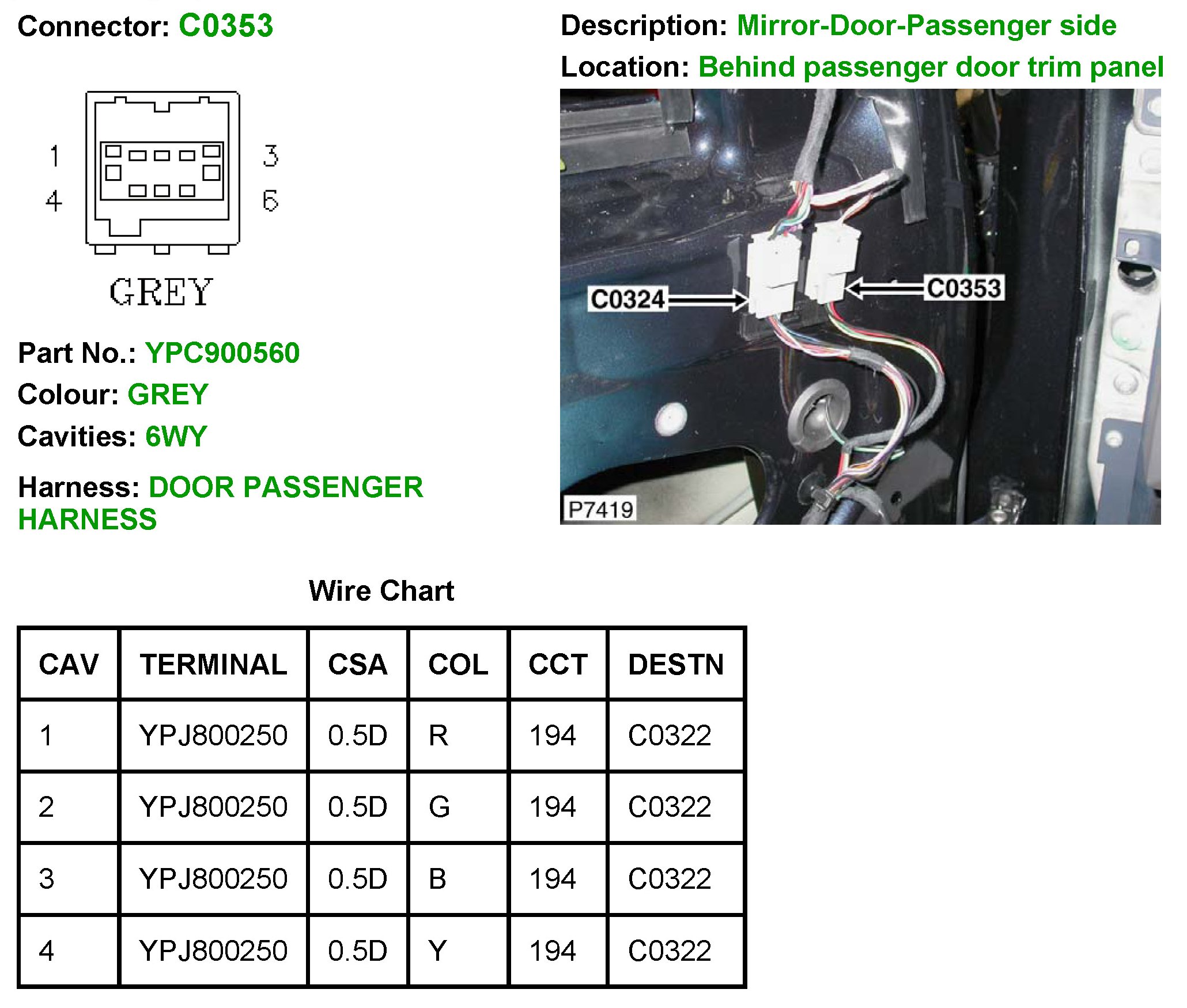 Connector: C0353

1 3
4 6

GREY

Part No.: YPC900560
Colour: GREY
Cavities: 6WY

Harness: DOOR PASSENGER HARNESS

Description: Mirror-Door-Passenger side
Location: Behind passenger door trim panel

C0324
C0353
P7419

Wire Chart

| CAV | TERMINAL | CSA | COL | CCT | DESTN |
|---|---|---|---|---|---|
| 1 | YPJ800250 | 0.5D | R | 194 | C0322 |
| 2 | YPJ800250 | 0.5D | G | 194 | C0322 |
| 3 | YPJ800250 | 0.5D | B | 194 | C0322 |
| 4 | YPJ800250 | 0.5D | Y | 194 | C0322 |