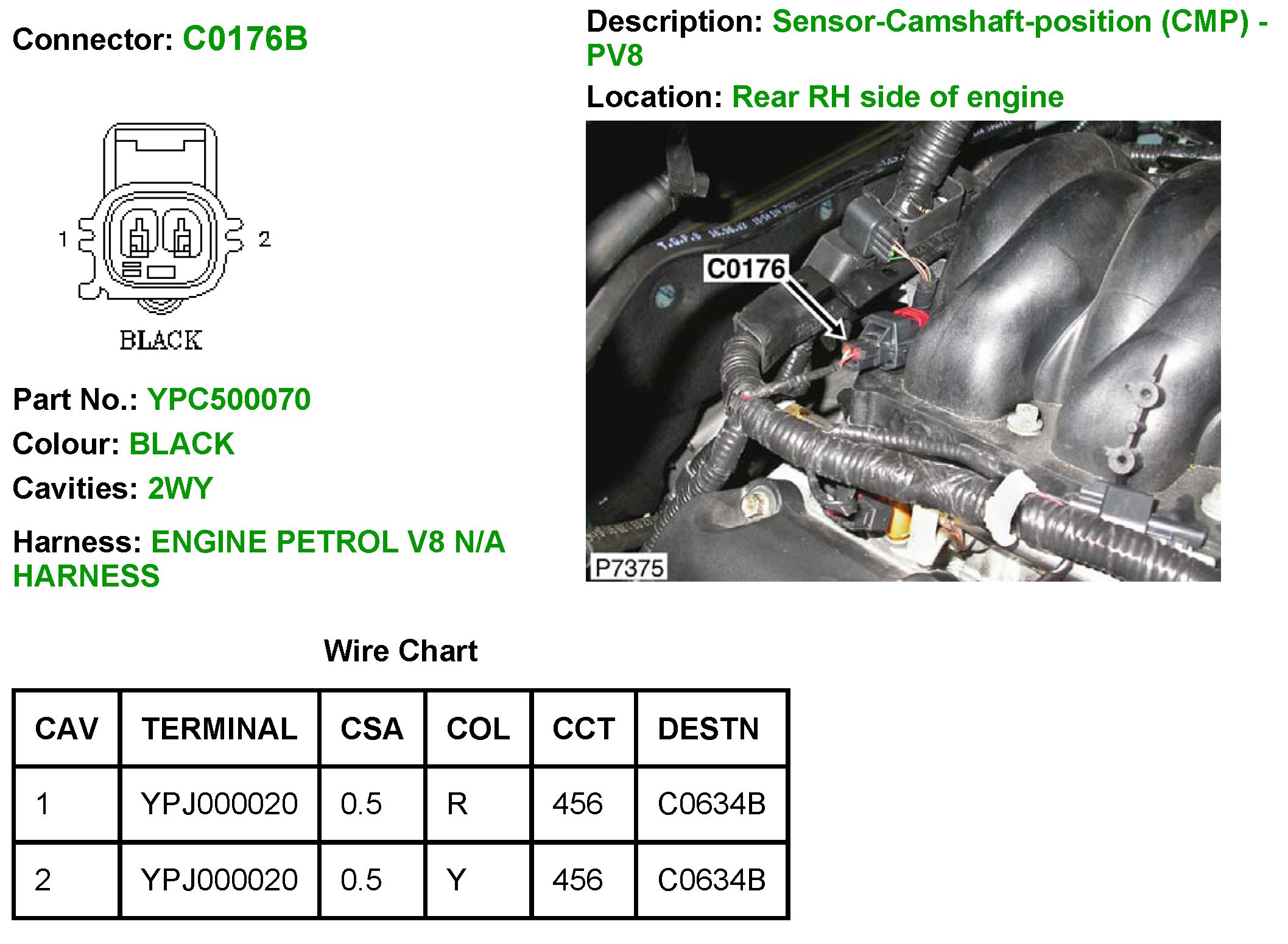 Connector: C0176B

1 2

BLACK

Part No.: YPC500070

Colour: BLACK

Cavities: 2WY

Harness: ENGINE PETROL V8 N/A HARNESS

Description: Sensor-Camshaft-position (CMP) - PV8

Location: Rear RH side of engine

C0176

P7375

Wire Chart

| CAV | TERMINAL | CSA | COL | CCT | DESTN |
|---|---|---|---|---|---|
| 1 | YPJ000020 | 0.5 | R | 456 | C0634B |
| 2 | YPJ000020 | 0.5 | Y | 456 | C0634B |