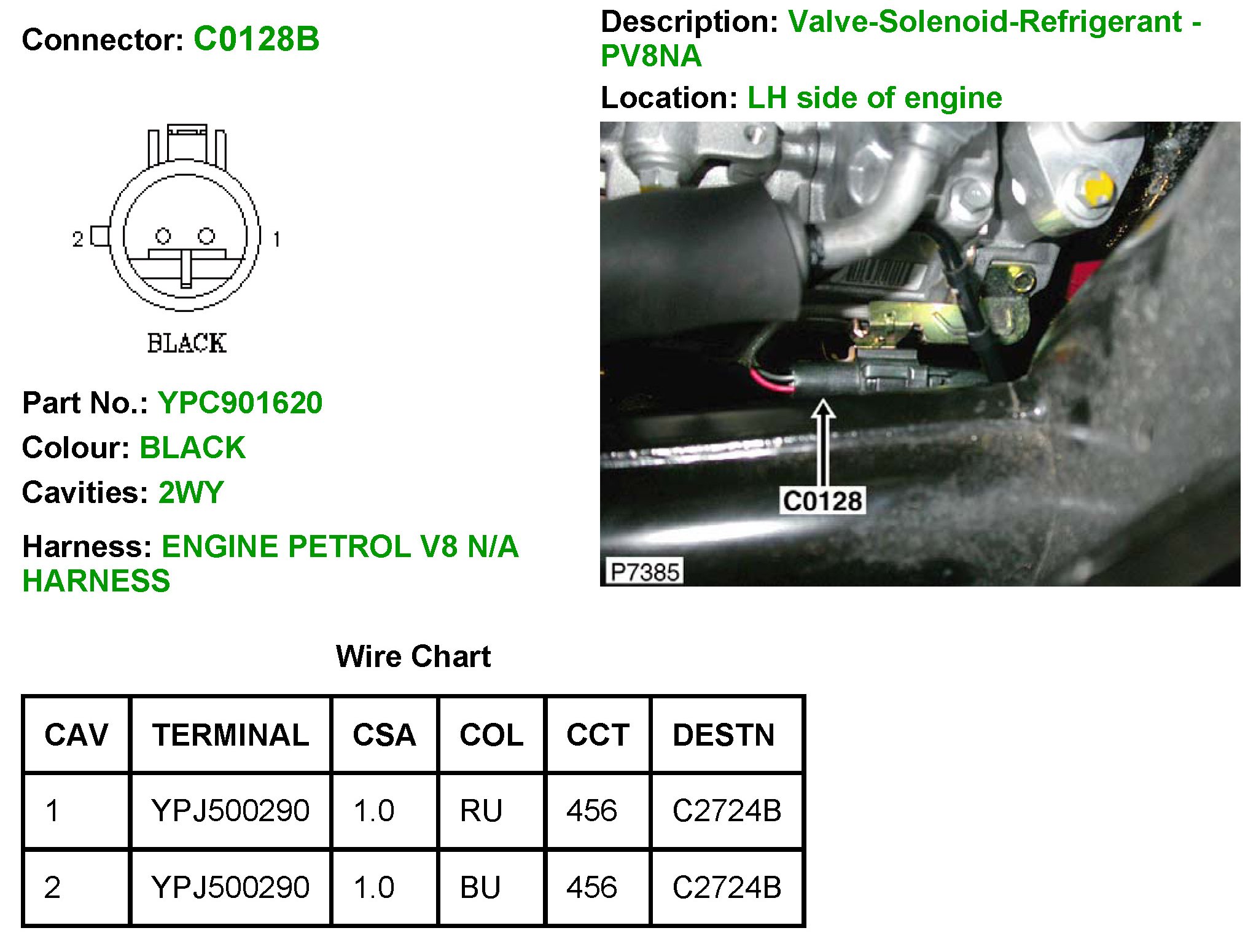 Connector: C0128B

2 1

BLACK

Part No.: YPC901620

Colour: BLACK

Cavities: 2WY

Harness: ENGINE PETROL V8 N/A HARNESS

Description: Valve-Solenoid-Refrigerant - PV8NA

Location: LH side of engine

C0128

P7385

Wire Chart

| CAV | TERMINAL | CSA | COL | CCT | DESTN |
|---|---|---|---|---|---|
| 1 | YPJ500290 | 1.0 | RU | 456 | C2724B |
| 2 | YPJ500290 | 1.0 | BU | 456 | C2724B |