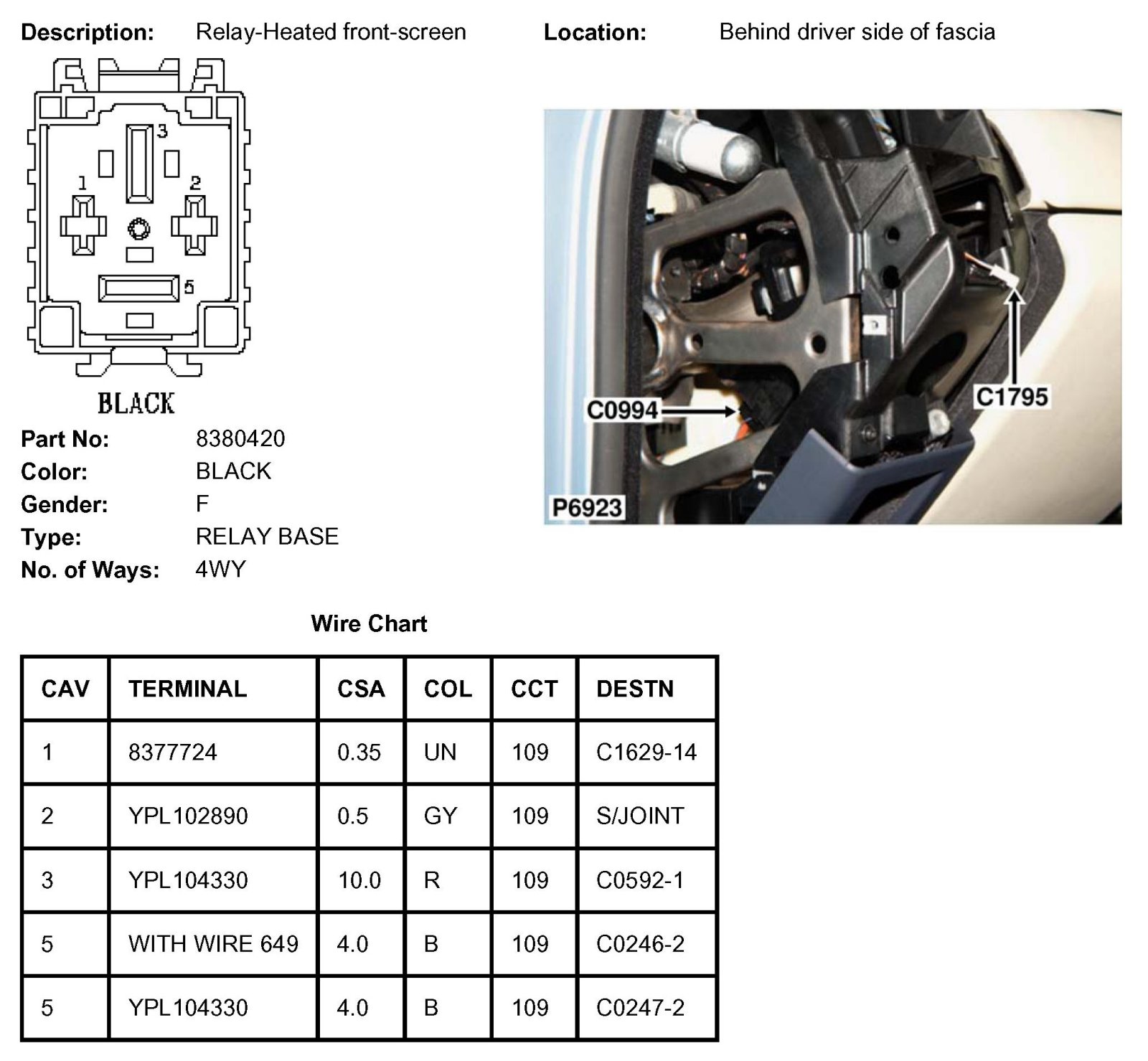 Description: Relay-Heated front-screen

Location: Behind driver side of fascia

3
1
2
5
BLACK

C0994
C1795
P6923

Part No: 8380420
Color: BLACK
Gender: F
Type: RELAY BASE
No. of Ways: 4WY

Wire Chart

| CAV | TERMINAL | CSA | COL | CCT | DESTN |
|---|---|---|---|---|---|
| 1 | 8377724 | 0.35 | UN | 109 | C1629-14 |
| 2 | YPL102890 | 0.5 | GY | 109 | S/JOINT |
| 3 | YPL104330 | 10.0 | R | 109 | C0592-1 |
| 5 | WITH WIRE 649 | 4.0 | B | 109 | C0246-2 |
| 5 | YPL104330 | 4.0 | B | 109 | C0247-2 |