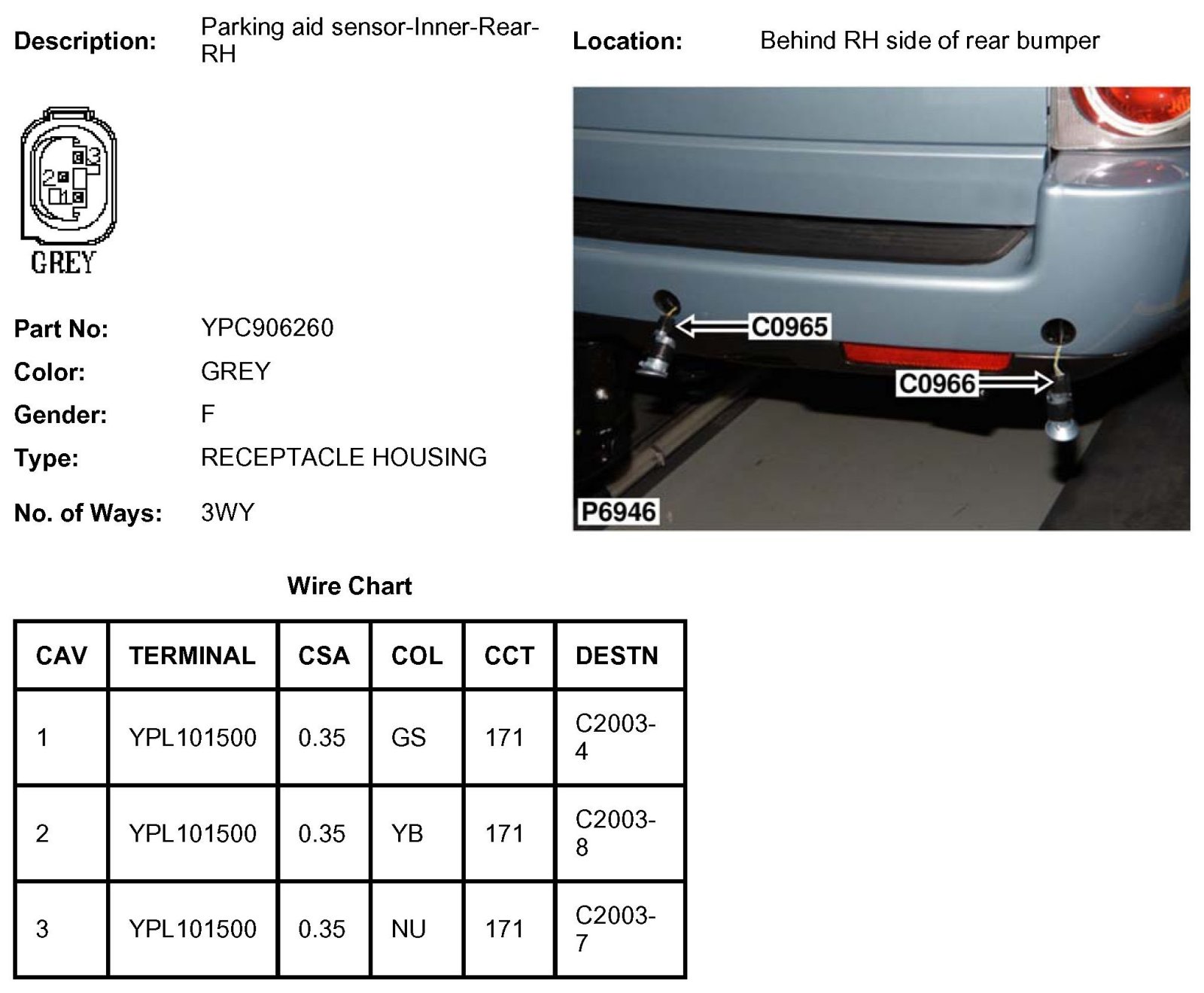 Description: Parking aid sensor-Inner-Rear-RH

Location: Behind RH side of rear bumper

3
2
1
GREY

C0965
C0966
P6946

Part No: YPC906260
Color: GREY
Gender: F
Type: RECEPTACLE HOUSING
No. of Ways: 3WY

Wire Chart

| CAV | TERMINAL | CSA | COL | CCT | DESTN |
|---|---|---|---|---|---|
| 1 | YPL101500 | 0.35 | GS | 171 | C2003-4 |
| 2 | YPL101500 | 0.35 | YB | 171 | C2003-8 |
| 3 | YPL101500 | 0.35 | NU | 171 | C2003-7 |