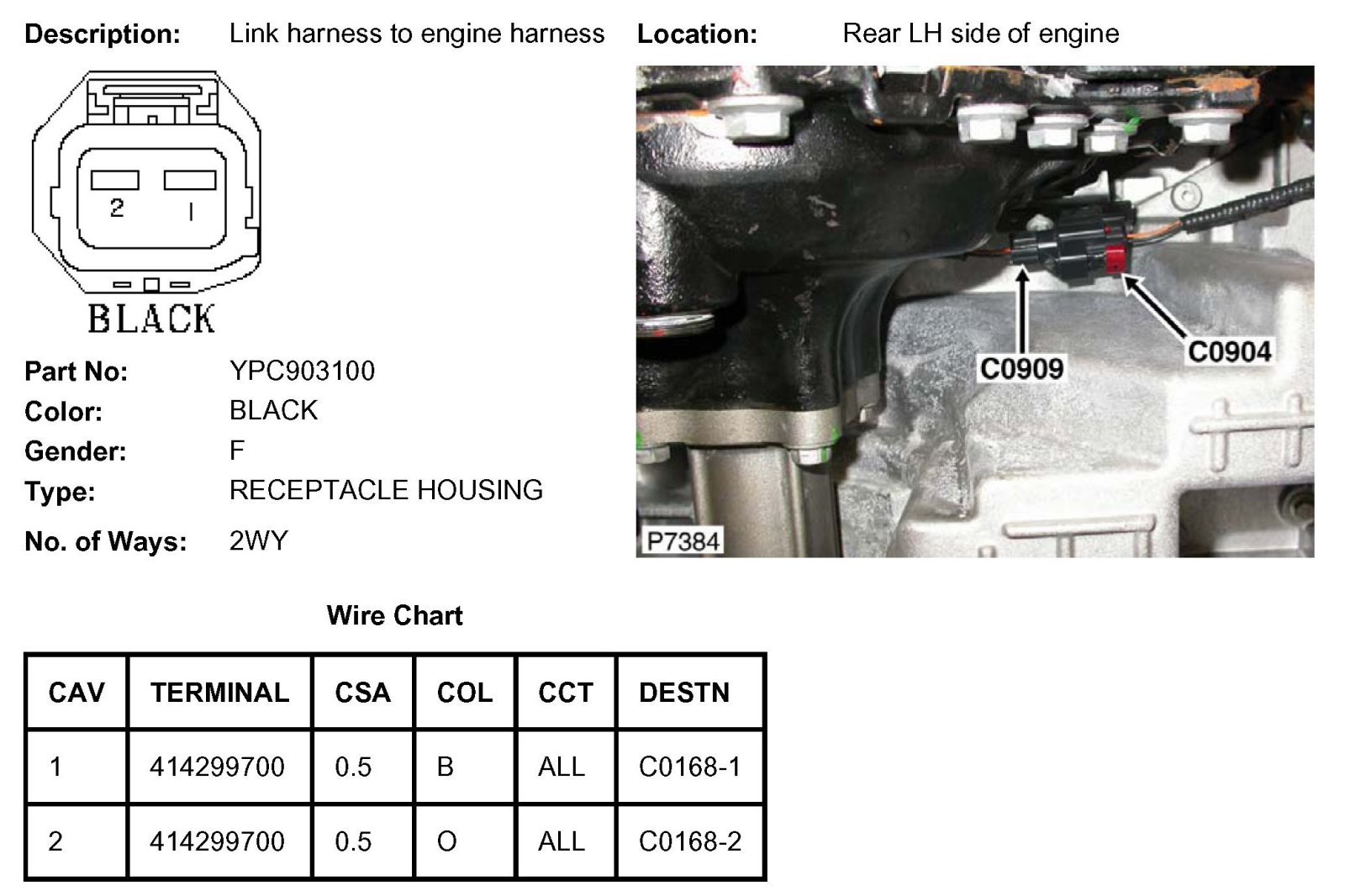 Description: Link harness to engine harness

Location: Rear LH side of engine

2 1

BLACK

Part No: YPC903100
Color: BLACK
Gender: F
Type: RECEPTACLE HOUSING
No. of Ways: 2WY

C0909
C0904
P7384

Wire Chart

| CAV | TERMINAL | CSA | COL | CCT | DESTN |
|---|---|---|---|---|---|
| 1 | 414299700 | 0.5 | B | ALL | C0168-1 |
| 2 | 414299700 | 0.5 | O | ALL | C0168-2 |