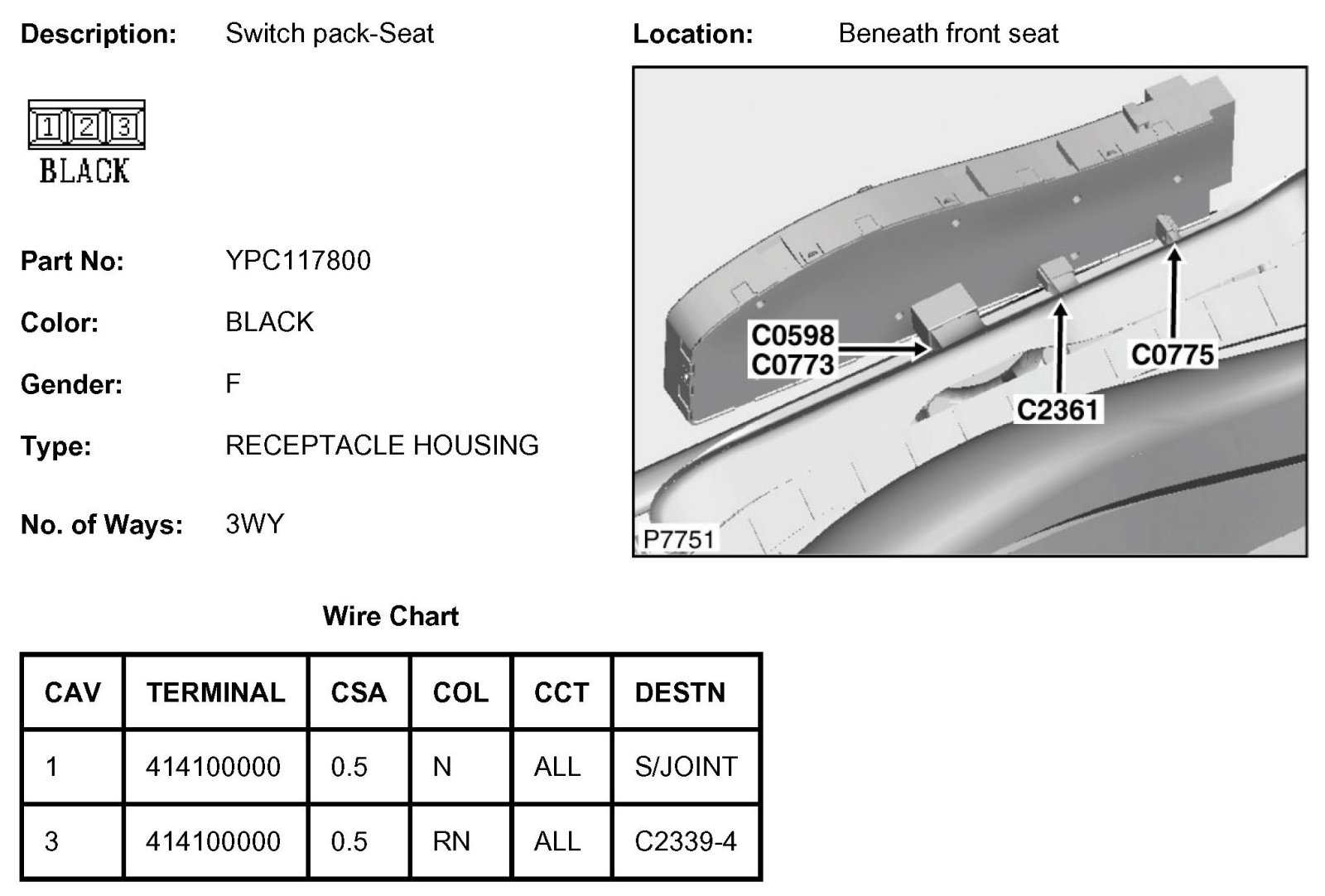 Description: Switch pack-Seat

1 2 3
BLACK

Part No: YPC117800

Color: BLACK

Gender: F

Type: RECEPTACLE HOUSING

No. of Ways: 3WY

Location: Beneath front seat

C0598
C0773
C2361
C0775
P7751

Wire Chart

| CAV | TERMINAL | CSA | COL | CCT | DESTN |
|---|---|---|---|---|---|
| 1 | 414100000 | 0.5 | N | ALL | S/JOINT |
| 3 | 414100000 | 0.5 | RN | ALL | C2339-4 |