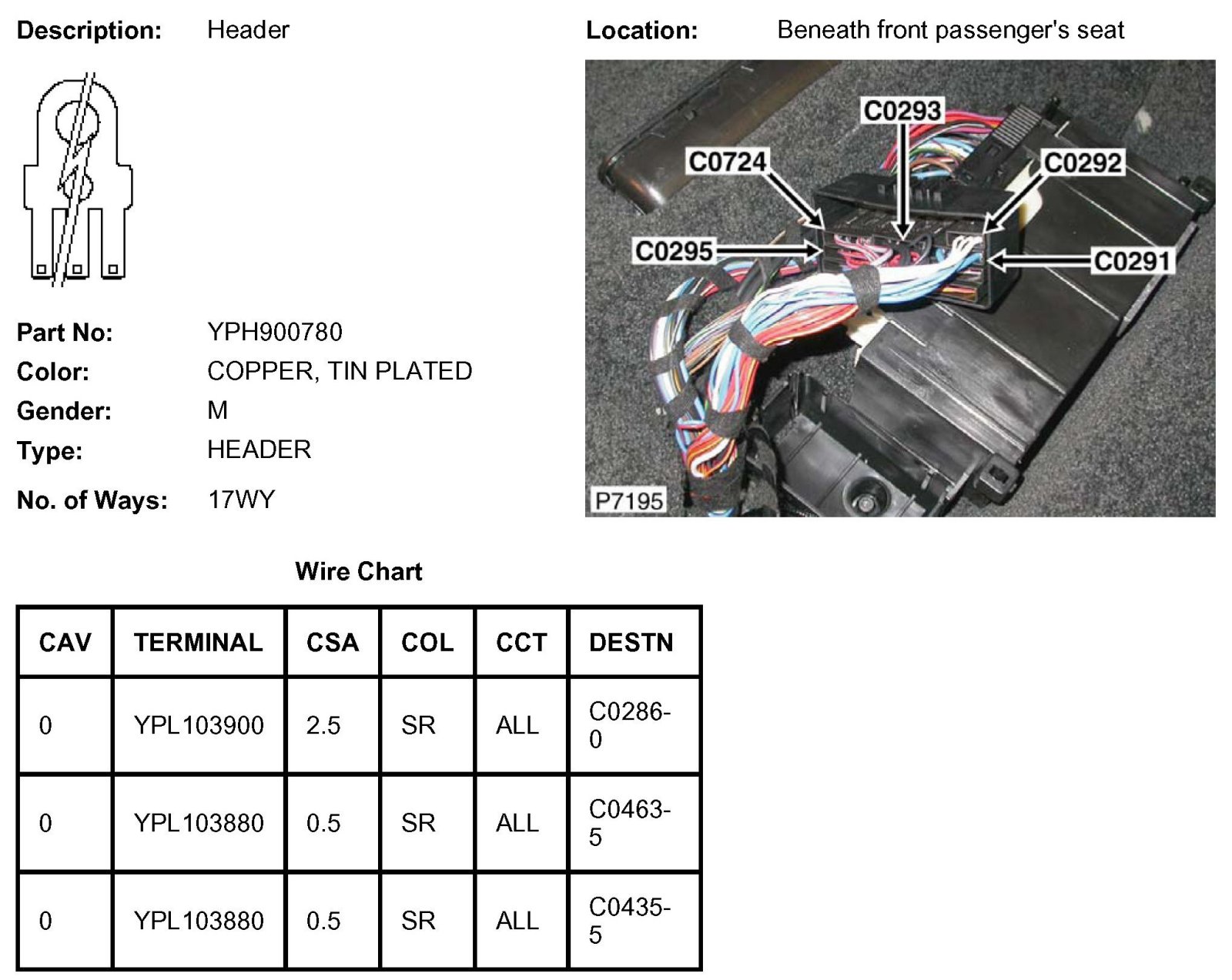 Description: Header

Location: Beneath front passenger's seat

C0293
C0724
C0292
C0295
C0291
P7195

Part No: YPH900780
Color: COPPER, TIN PLATED
Gender: M
Type: HEADER
No. of Ways: 17WY

Wire Chart

| CAV | TERMINAL | CSA | COL | CCT | DESTN |
|---|---|---|---|---|---|
| 0 | YPL103900 | 2.5 | SR | ALL | C0286-0 |
| 0 | YPL103880 | 0.5 | SR | ALL | C0463-5 |
| 0 | YPL103880 | 0.5 | SR | ALL | C0435-5 |