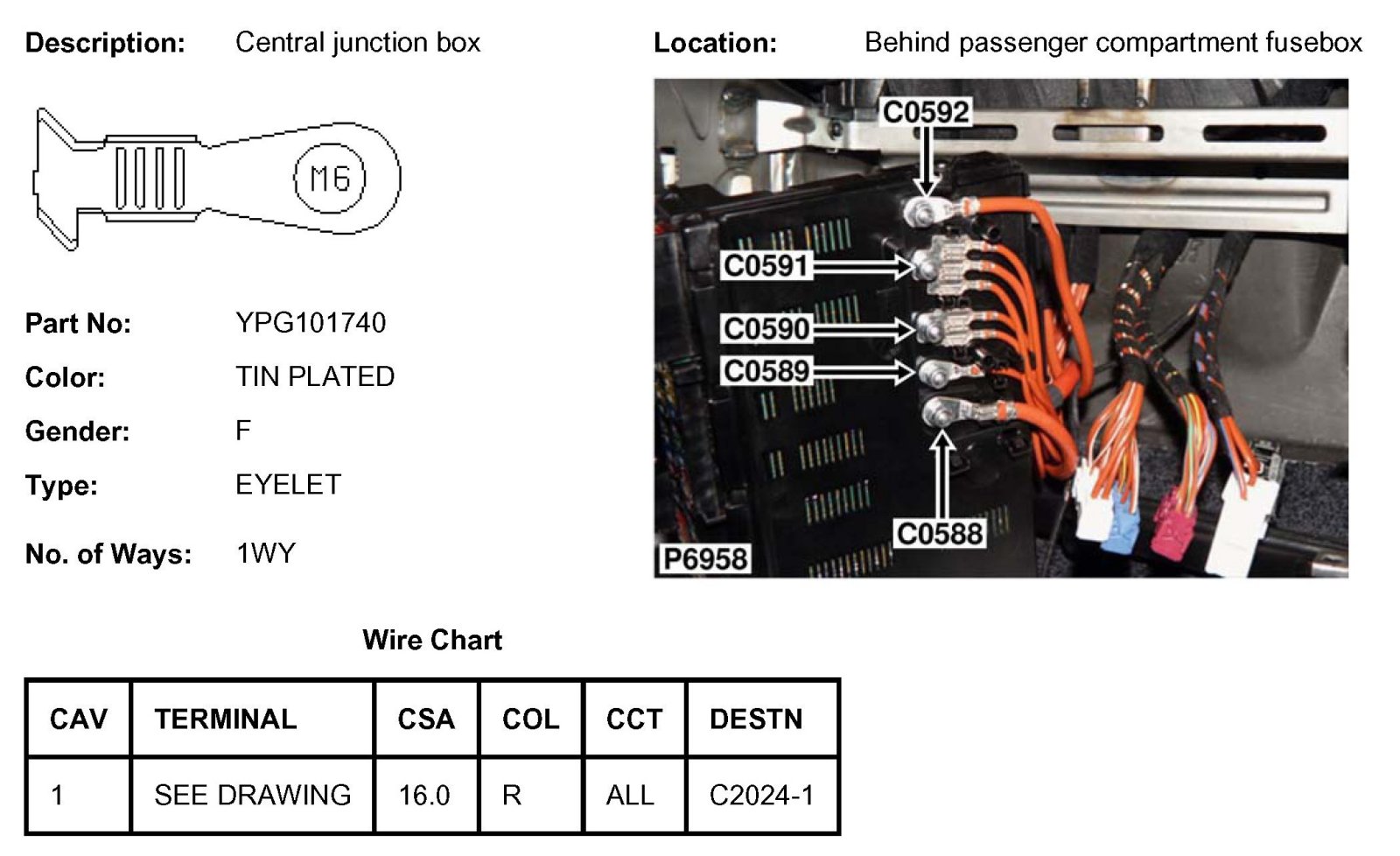 Description: Central junction box

M6

Part No: YPG101740

Color: TIN PLATED

Gender: F

Type: EYELET

No. of Ways: 1WY

Location: Behind passenger compartment fusebox

C0592

C0591

C0590

C0589

C0588

P6958

Wire Chart

| CAV | TERMINAL | CSA | COL | CCT | DESTN |
|---|---|---|---|---|---|
| 1 | SEE DRAWING | 16.0 | R | ALL | C2024-1 |