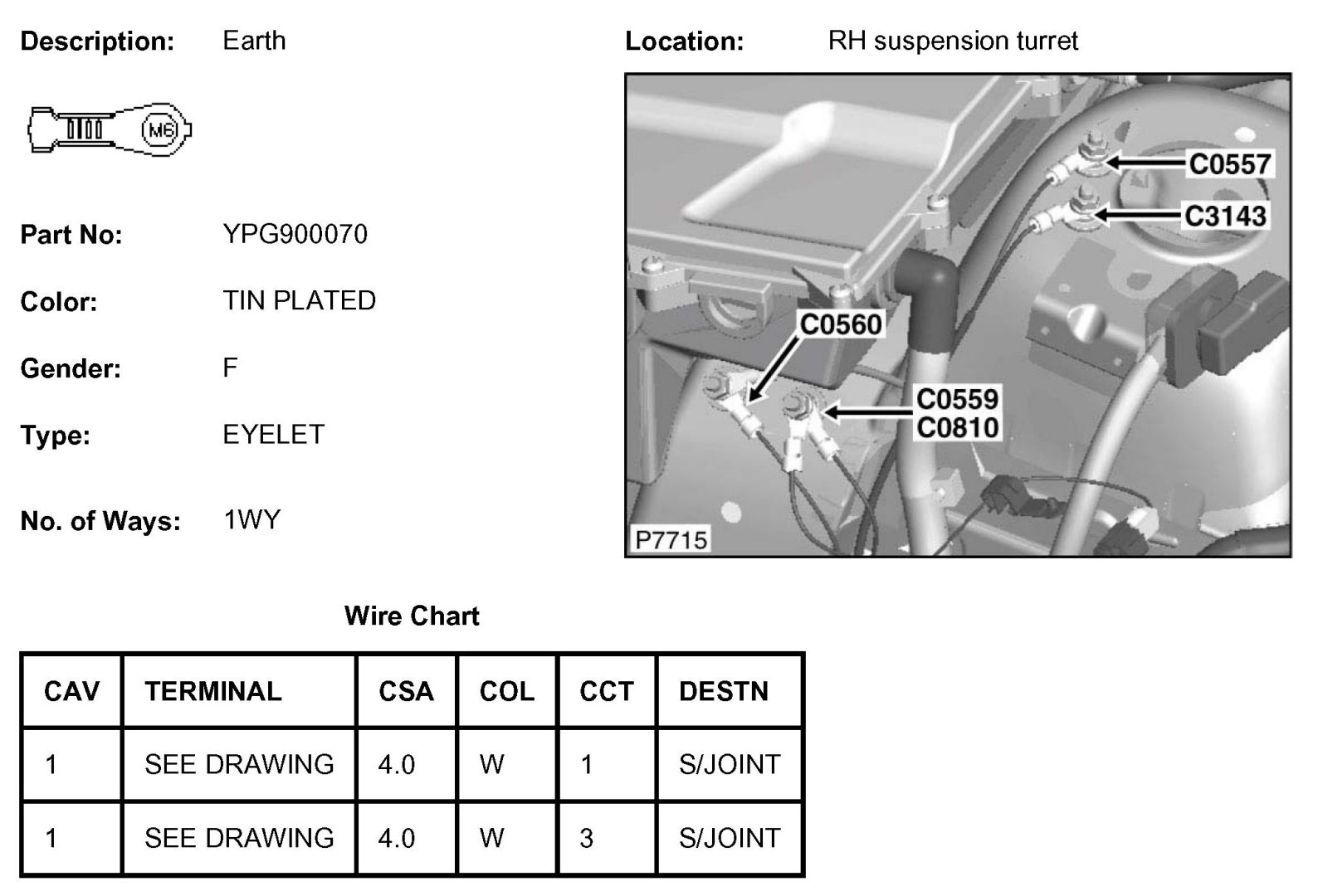 Description: Earth

M6

Part No: YPG900070

Color: TIN PLATED

Gender: F

Type: EYELET

No. of Ways: 1WY

Location: RH suspension turret

C0557
C3143
C0560
C0559
C0810
P7715

Wire Chart

| CAV | TERMINAL | CSA | COL | CCT | DESTN |
|---|---|---|---|---|---|
| 1 | SEE DRAWING | 4.0 | W | 1 | S/JOINT |
| 1 | SEE DRAWING | 4.0 | W | 3 | S/JOINT |