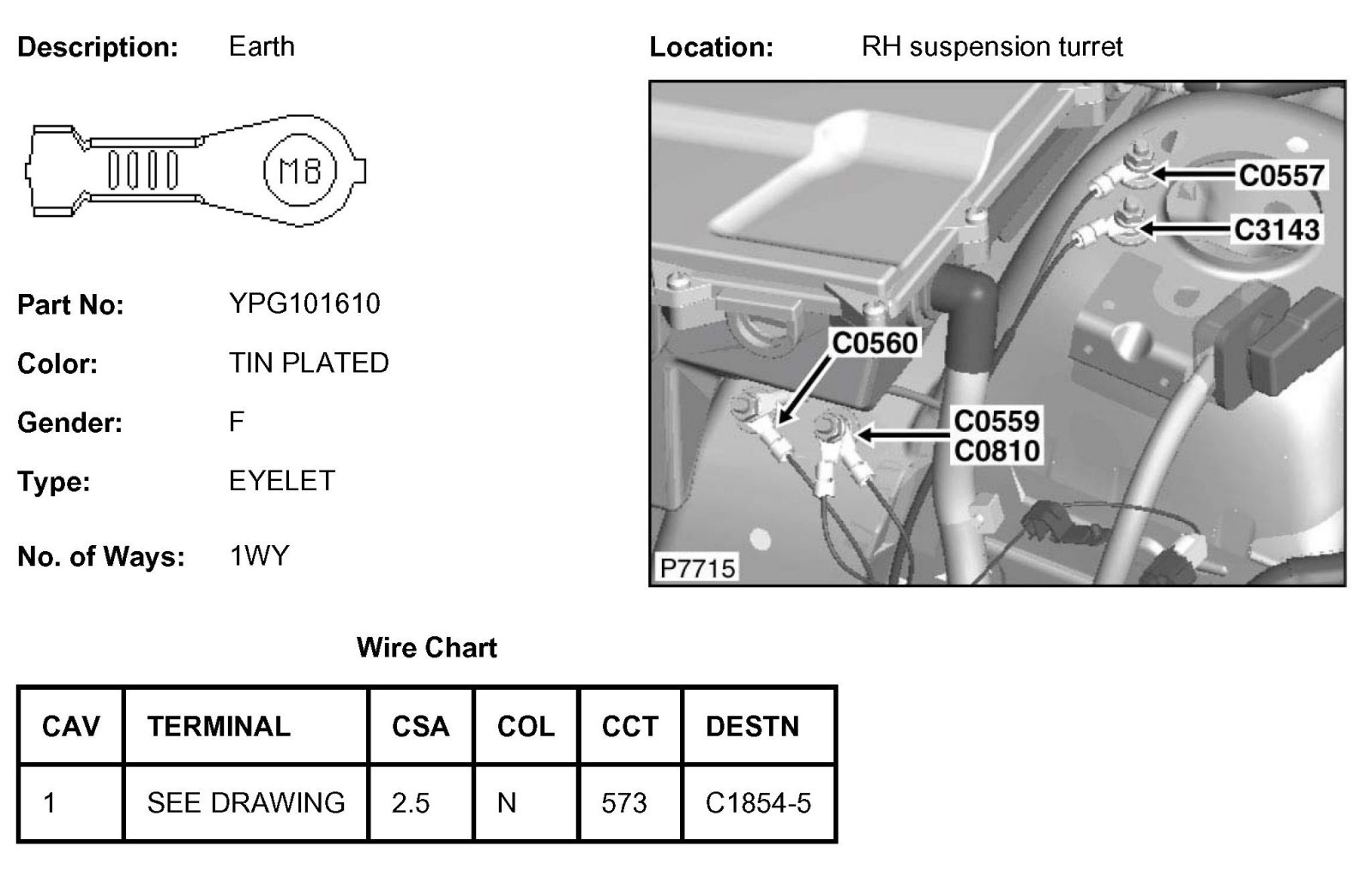 Description: Earth

M8

Part No: YPG101610

Color: TIN PLATED

Gender: F

Type: EYELET

No. of Ways: 1WY

Location: RH suspension turret

C0557
C3143
C0560
C0559
C0810
P7715

Wire Chart

| CAV | TERMINAL | CSA | COL | CCT | DESTN |
|---|---|---|---|---|---|
| 1 | SEE DRAWING | 2.5 | N | 573 | C1854-5 |