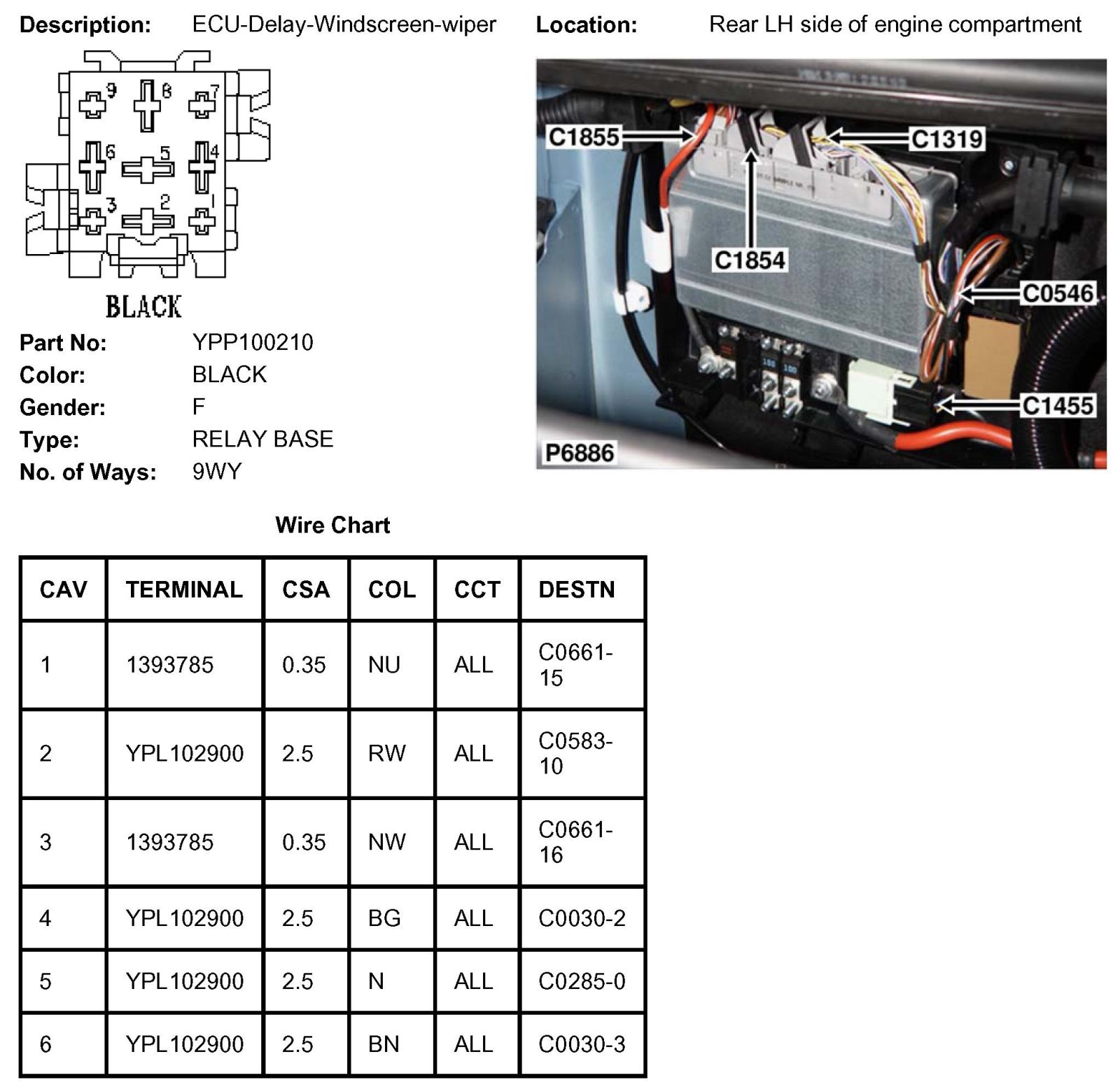 Description: ECU-Delay-Windscreen-wiper

Location: Rear LH side of engine compartment

9 8 7
6 5 4
3 2 1

BLACK

C1855
C1319
C1854
C0546
C1455
P6886

Part No: YPP100210
Color: BLACK
Gender: F
Type: RELAY BASE
No. of Ways: 9WY

Wire Chart

| CAV | TERMINAL | CSA | COL | CCT | DESTN |
|---|---|---|---|---|---|
| 1 | 1393785 | 0.35 | NU | ALL | C0661-15 |
| 2 | YPL102900 | 2.5 | RW | ALL | C0583-10 |
| 3 | 1393785 | 0.35 | NW | ALL | C0661-16 |
| 4 | YPL102900 | 2.5 | BG | ALL | C0030-2 |
| 5 | YPL102900 | 2.5 | N | ALL | C0285-0 |
| 6 | YPL102900 | 2.5 | BN | ALL | C0030-3 |