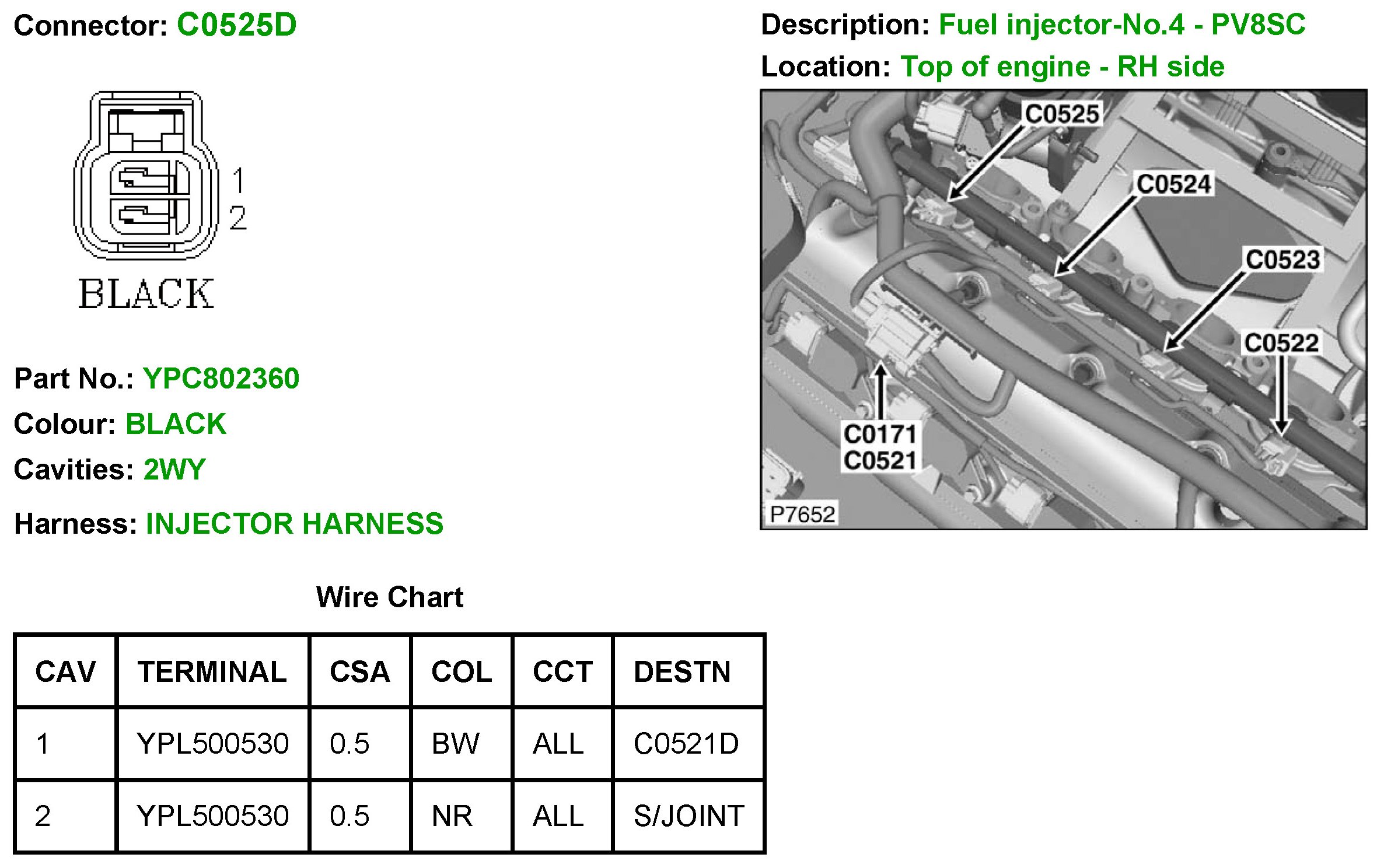 Connector: C0525D

1
2
BLACK

Part No.: YPC802360
Colour: BLACK
Cavities: 2WY
Harness: INJECTOR HARNESS

Description: Fuel injector-No.4 - PV8SC
Location: Top of engine - RH side

C0525
C0524
C0523
C0522
C0171
C0521
P7652

Wire Chart

| CAV | TERMINAL | CSA | COL | CCT | DESTN |
|---|---|---|---|---|---|
| 1 | YPL500530 | 0.5 | BW | ALL | C0521D |
| 2 | YPL500530 | 0.5 | NR | ALL | S/JOINT |