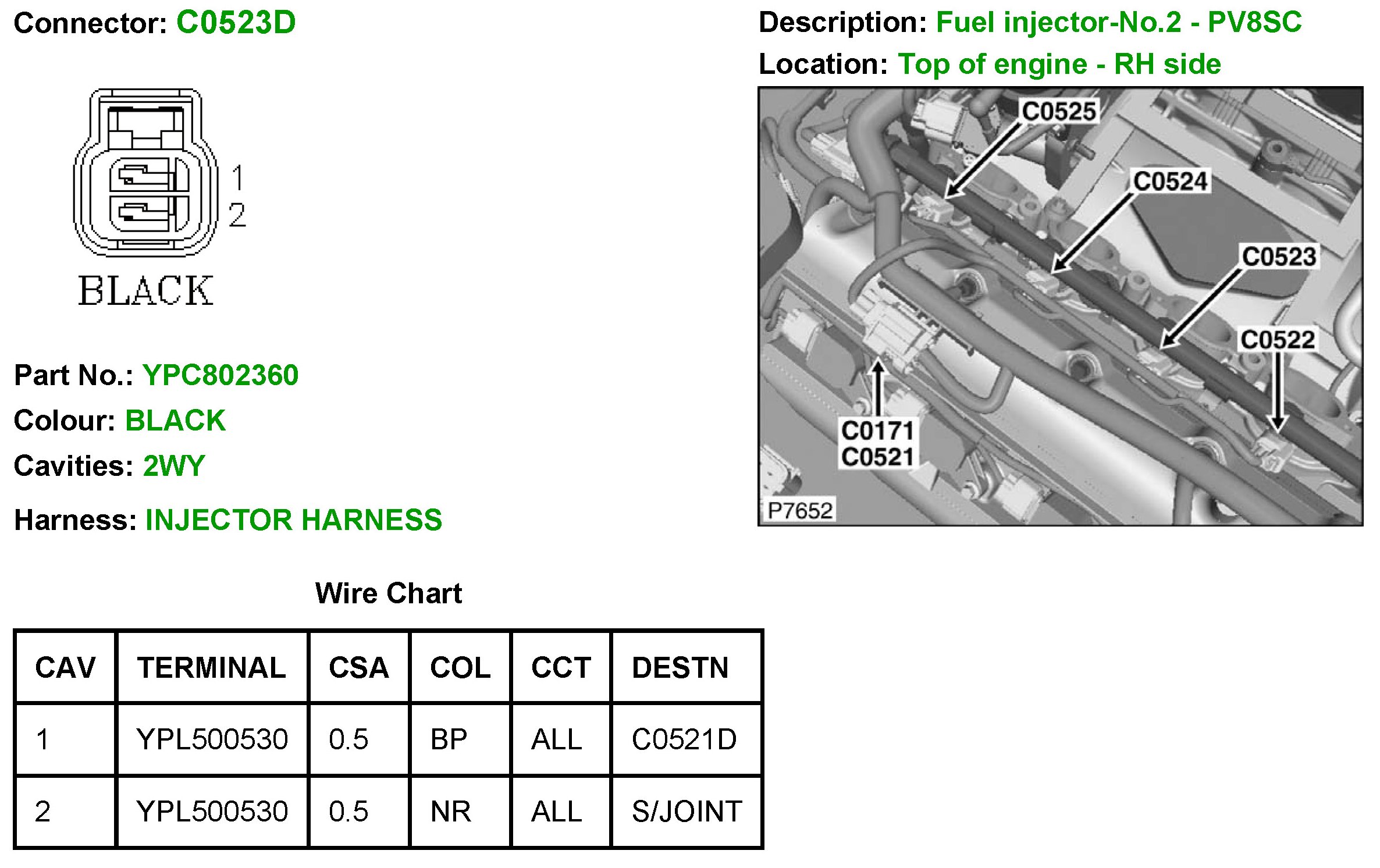 Connector: C0523D

1
2
BLACK

Part No.: YPC802360

Colour: BLACK

Cavities: 2WY

Harness: INJECTOR HARNESS

Description: Fuel injector-No.2 - PV8SC

Location: Top of engine - RH side

C0525
C0524
C0523
C0522
C0171
C0521
P7652

Wire Chart

| CAV | TERMINAL | CSA | COL | CCT | DESTN |
|---|---|---|---|---|---|
| 1 | YPL500530 | 0.5 | BP | ALL | C0521D |
| 2 | YPL500530 | 0.5 | NR | ALL | S/JOINT |