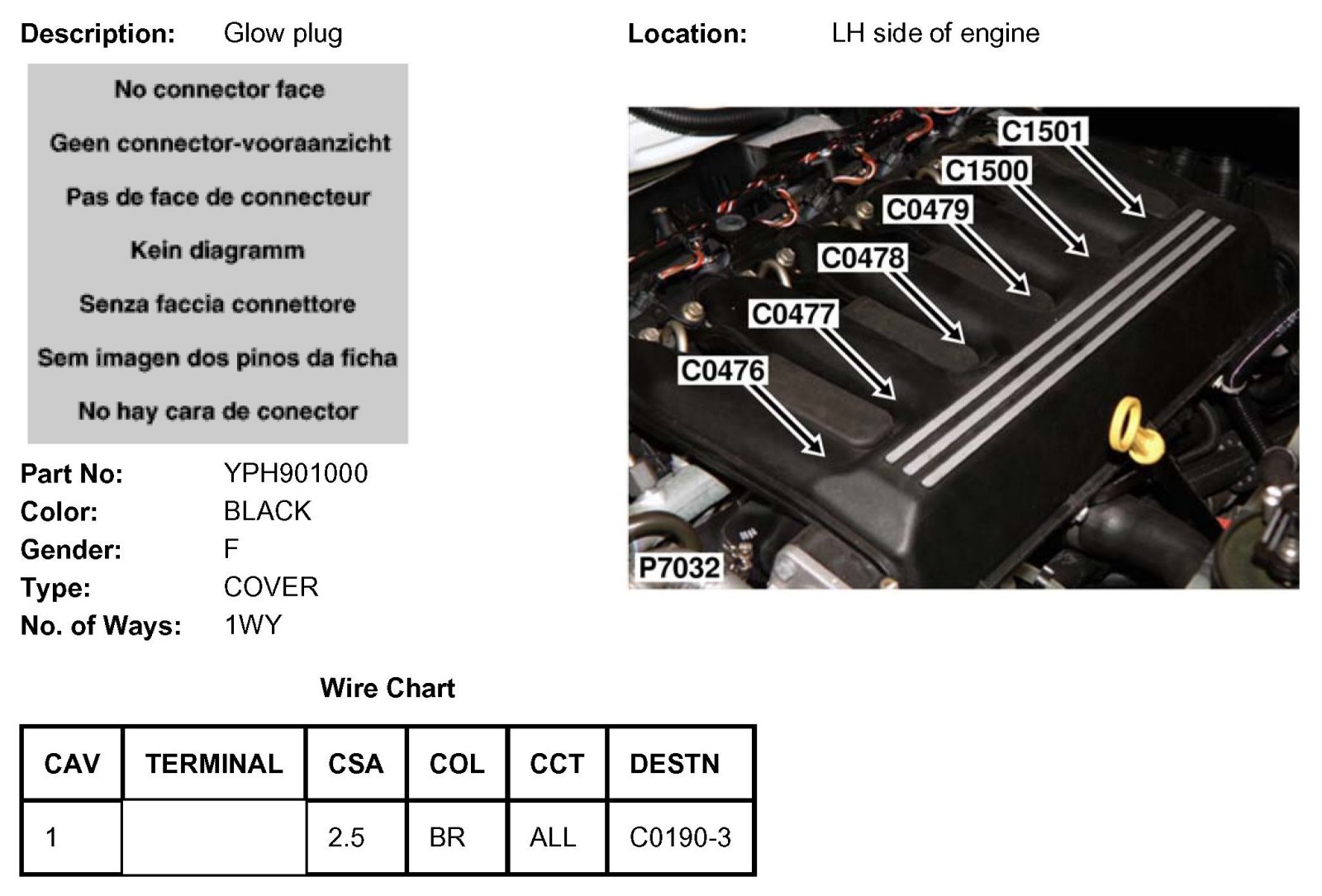 Description: Glow plug

Location: LH side of engine

No connector face

Geen connector-vooraanzicht

Pas de face de connecteur

Kein diagramm

Senza faccia connettore

Sem imagen dos pinos da ficha

No hay cara de conector

C1501
C1500
C0479
C0478
C0477
C0476
P7032

Part No: YPH901000
Color: BLACK
Gender: F
Type: COVER
No. of Ways: 1WY

Wire Chart

| CAV | TERMINAL | CSA | COL | CCT | DESTN |
|---|---|---|---|---|---|
| 1 | | 2.5 | BR | ALL | C0190-3 |