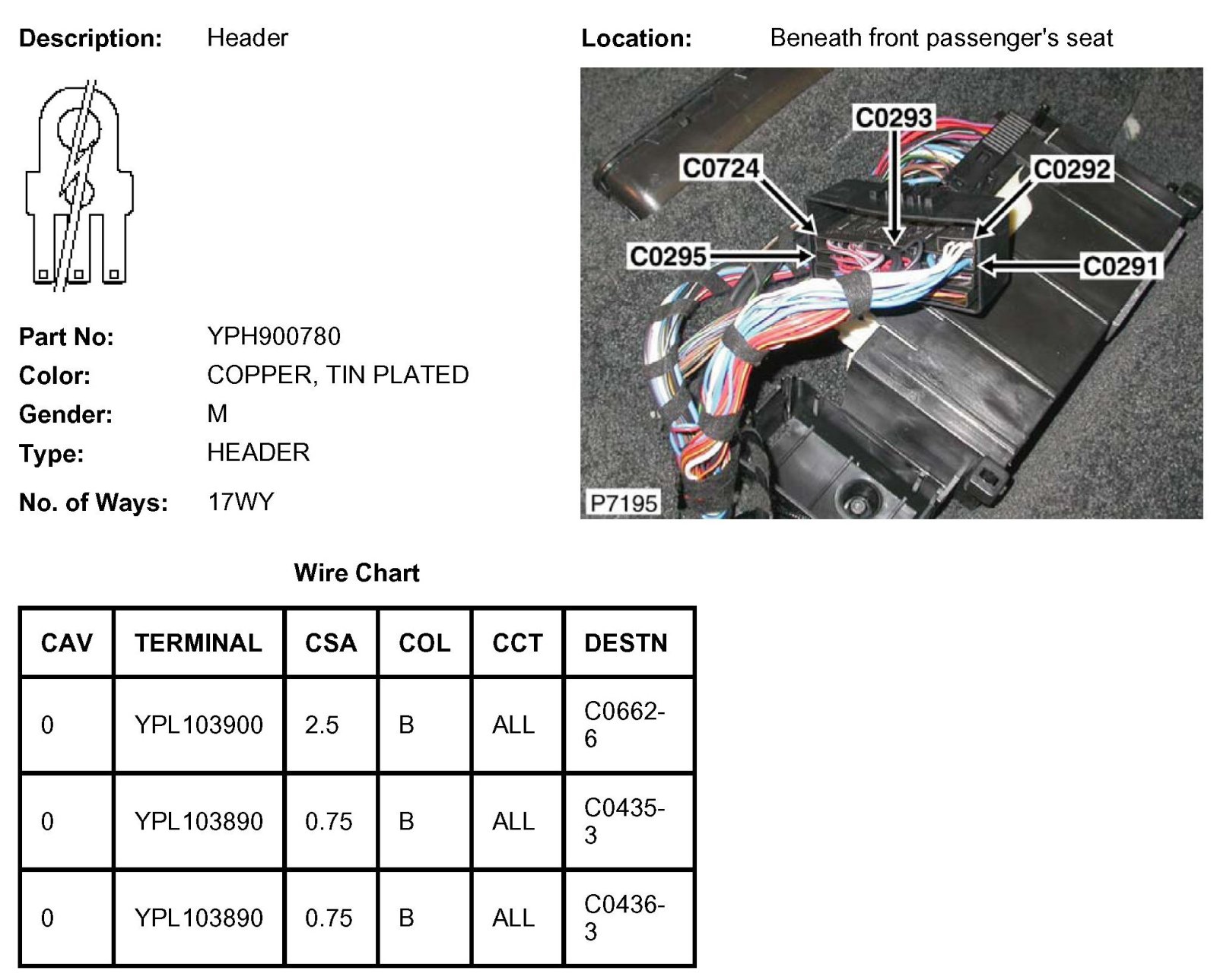 Description: Header

Location: Beneath front passenger's seat

C0293
C0724
C0292
C0295
C0291
P7195

Part No: YPH900780
Color: COPPER, TIN PLATED
Gender: M
Type: HEADER
No. of Ways: 17WY

Wire Chart

| CAV | TERMINAL | CSA | COL | CCT | DESTN |
|---|---|---|---|---|---|
| 0 | YPL103900 | 2.5 | B | ALL | C0662-6 |
| 0 | YPL103890 | 0.75 | B | ALL | C0435-3 |
| 0 | YPL103890 | 0.75 | B | ALL | C0436-3 |