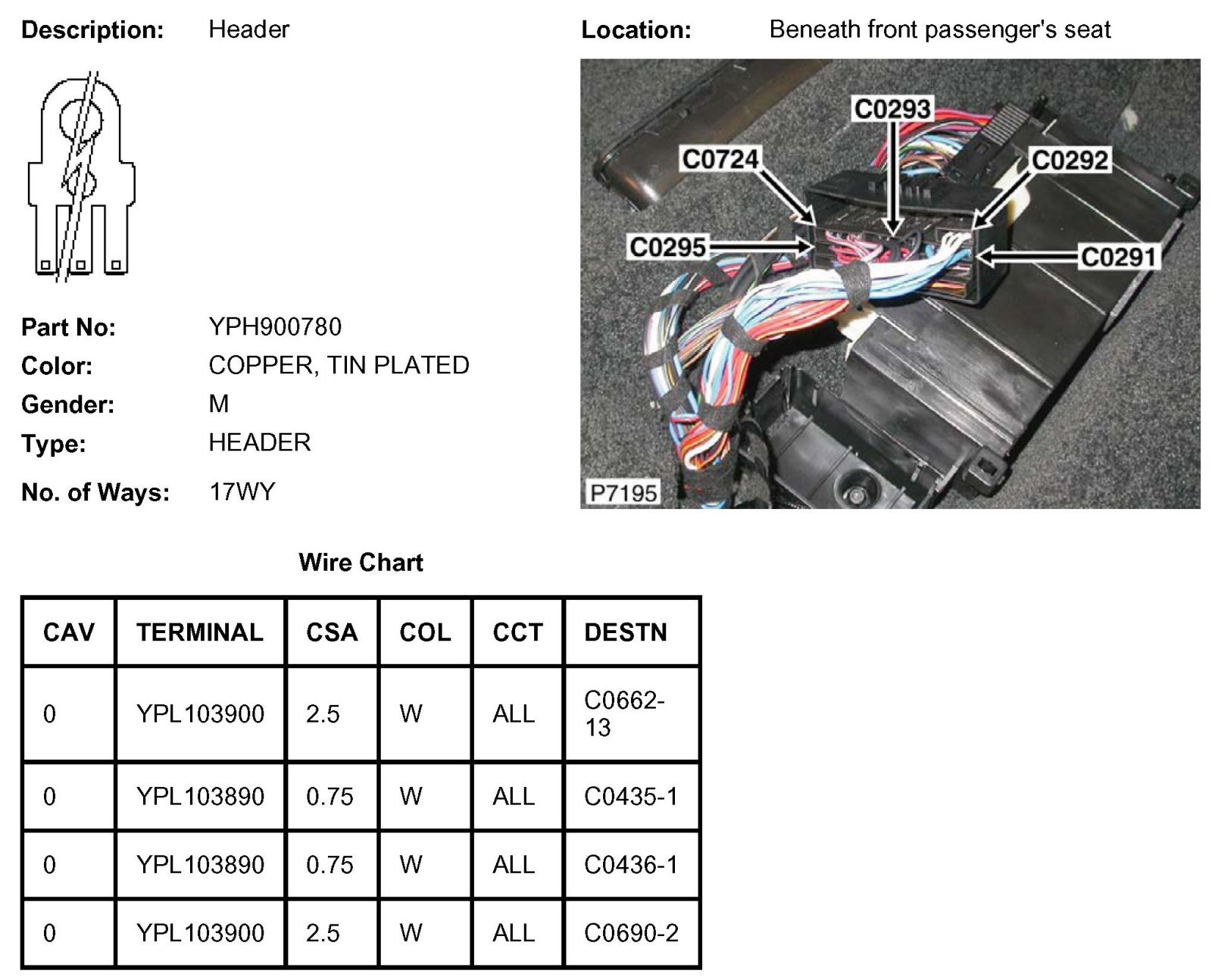 Description: Header

Location: Beneath front passenger's seat

C0293
C0724
C0292
C0295
C0291
P7195

Part No: YPH900780
Color: COPPER, TIN PLATED
Gender: M
Type: HEADER
No. of Ways: 17WY

Wire Chart

| CAV | TERMINAL | CSA | COL | CCT | DESTN |
|---|---|---|---|---|---|
| 0 | YPL103900 | 2.5 | W | ALL | C0662-13 |
| 0 | YPL103890 | 0.75 | W | ALL | C0435-1 |
| 0 | YPL103890 | 0.75 | W | ALL | C0436-1 |
| 0 | YPL103900 | 2.5 | W | ALL | C0690-2 |