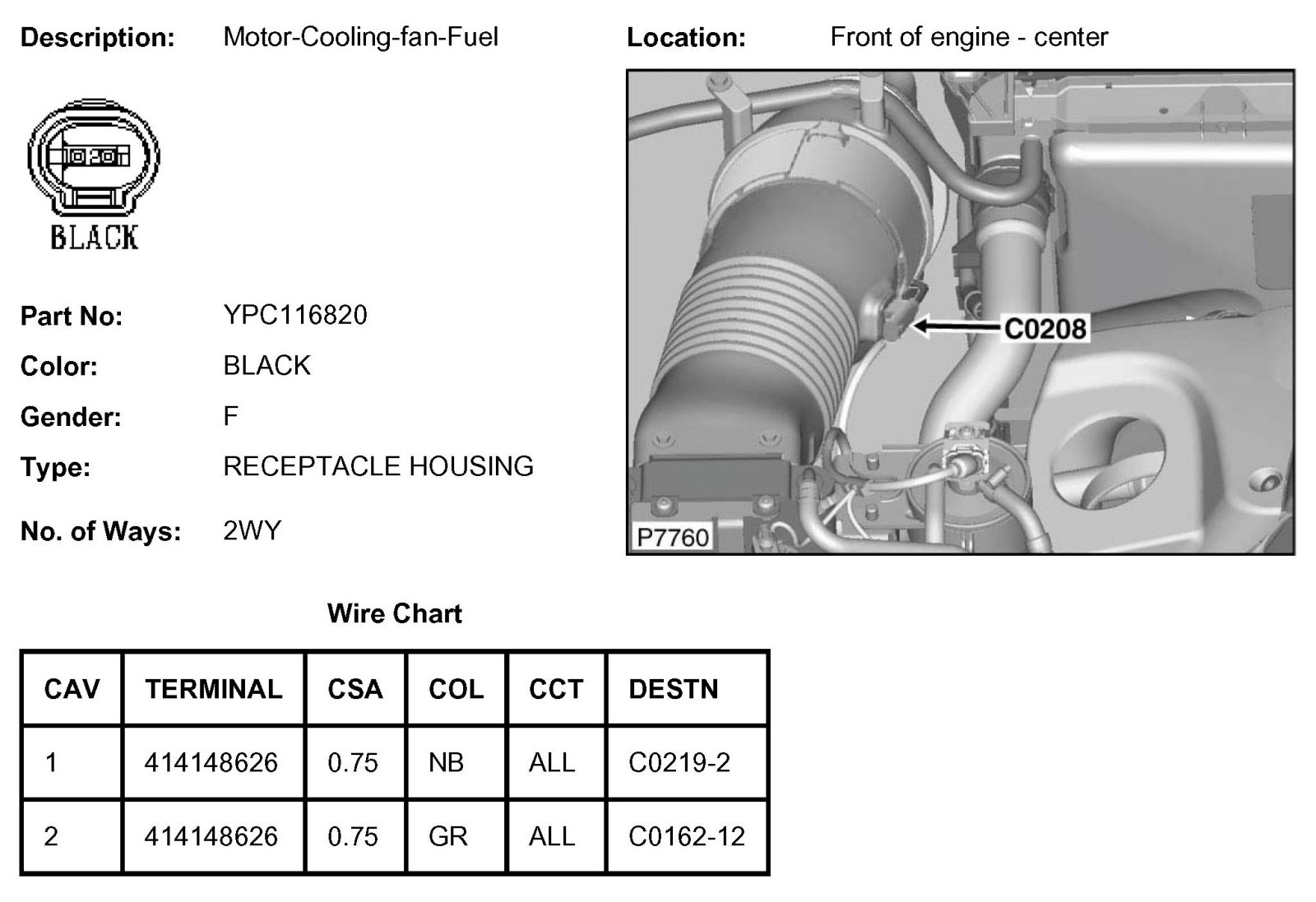 Description: Motor-Cooling-fan-Fuel

Location: Front of engine - center

BLACK

Part No: YPC116820

Color: BLACK

Gender: F

Type: RECEPTACLE HOUSING

No. of Ways: 2WY

C0208

P7760

Wire Chart

| CAV | TERMINAL | CSA | COL | CCT | DESTN |
|---|---|---|---|---|---|
| 1 | 414148626 | 0.75 | NB | ALL | C0219-2 |
| 2 | 414148626 | 0.75 | GR | ALL | C0162-12 |