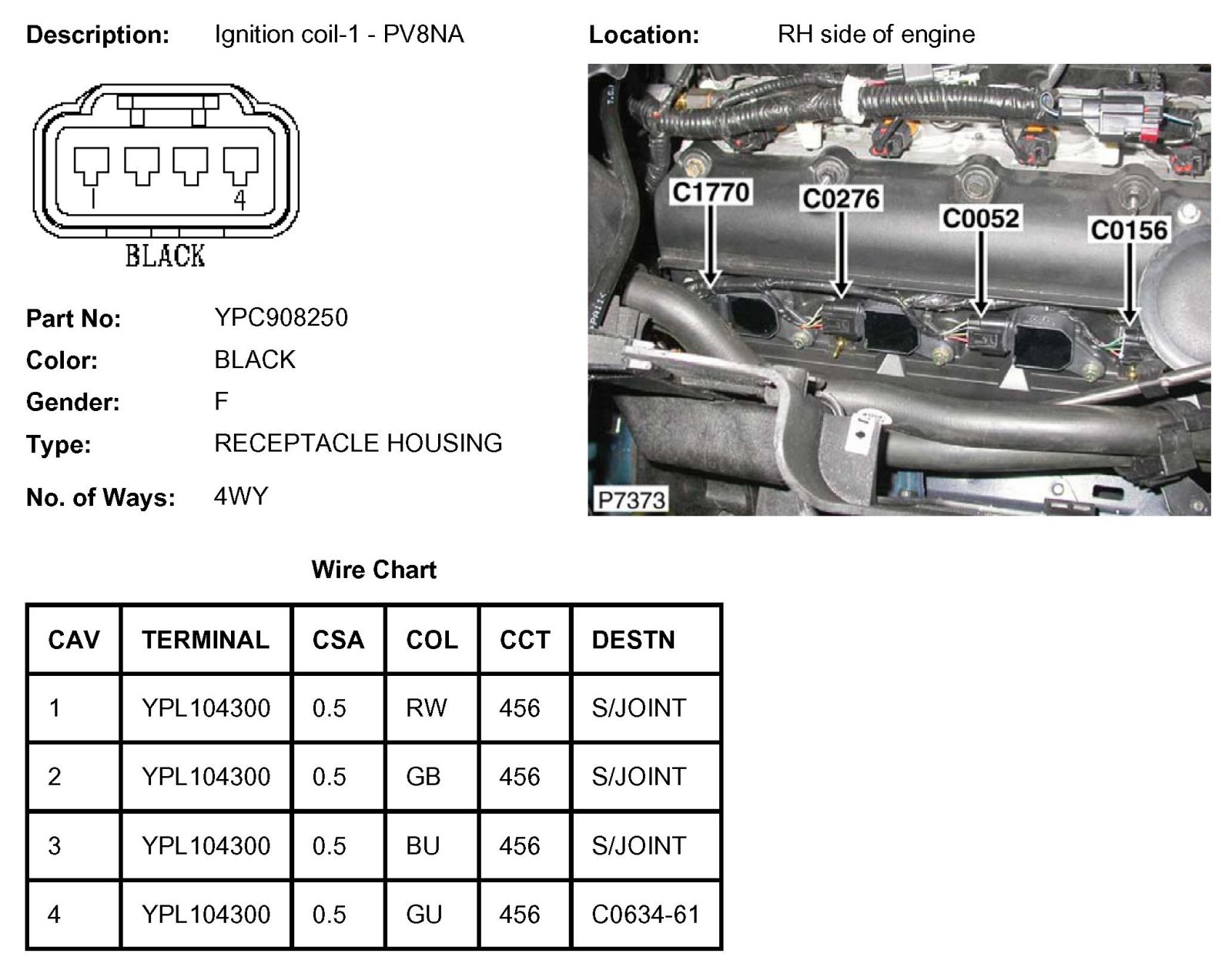 Description: Ignition coil-1 - PV8NA

Location: RH side of engine

1 4

BLACK

C1770 C0276 C0052 C0156

P7373

Part No: YPC908250

Color: BLACK

Gender: F

Type: RECEPTACLE HOUSING

No. of Ways: 4WY

Wire Chart

| CAV | TERMINAL | CSA | COL | CCT | DESTN |
|---|---|---|---|---|---|
| 1 | YPL104300 | 0.5 | RW | 456 | S/JOINT |
| 2 | YPL104300 | 0.5 | GB | 456 | S/JOINT |
| 3 | YPL104300 | 0.5 | BU | 456 | S/JOINT |
| 4 | YPL104300 | 0.5 | GU | 456 | C0634-61 |