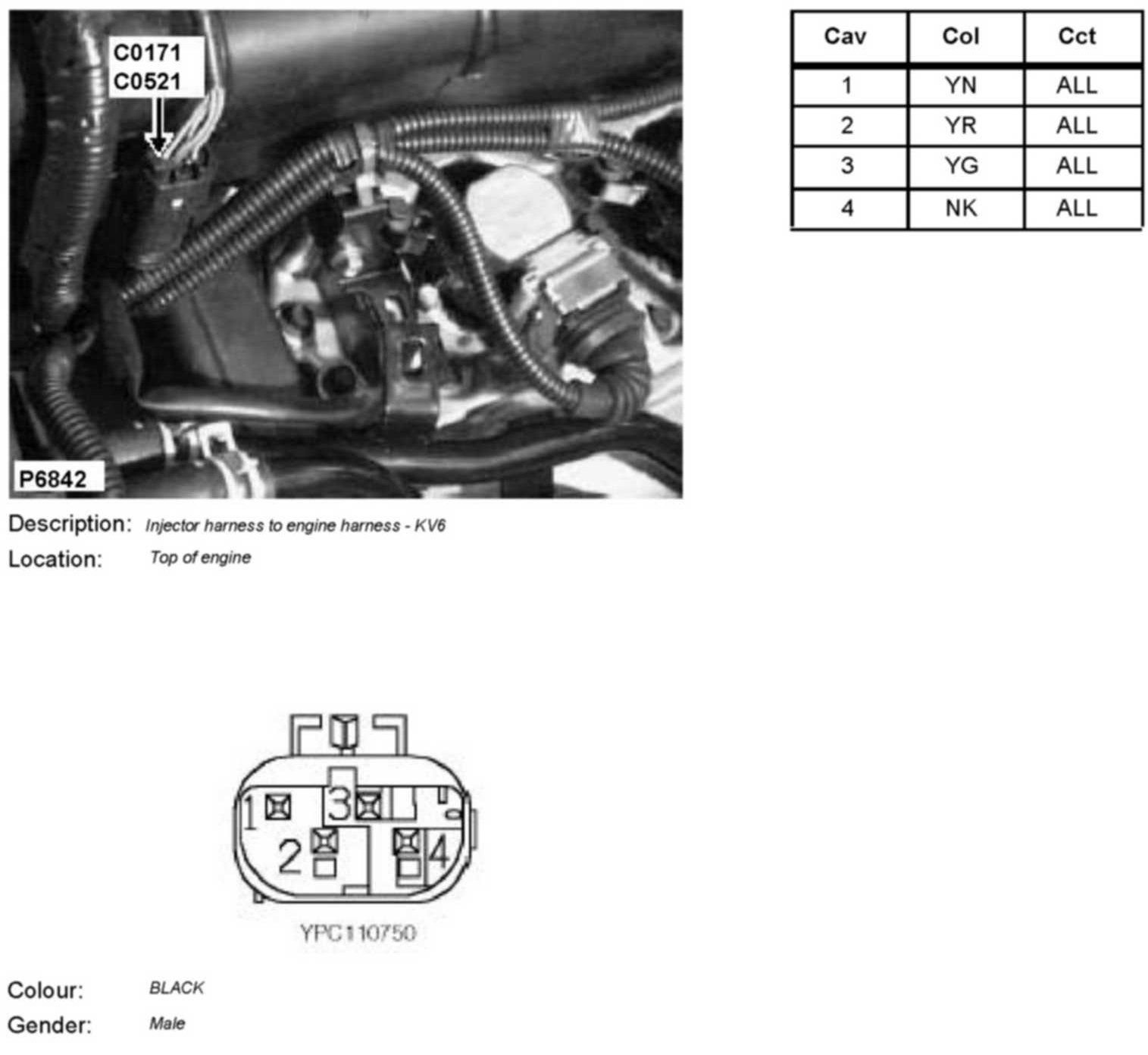 C0171
C0521

P6842

| Cav | Col | Cct |
|---|---|---|
| 1 | YN | ALL |
| 2 | YR | ALL |
| 3 | YG | ALL |
| 4 | NK | ALL |

Description: Injector harness to engine harness - KV6
Location: Top of engine

1 3
2 4

YPC110750

Colour: BLACK
Gender: Male