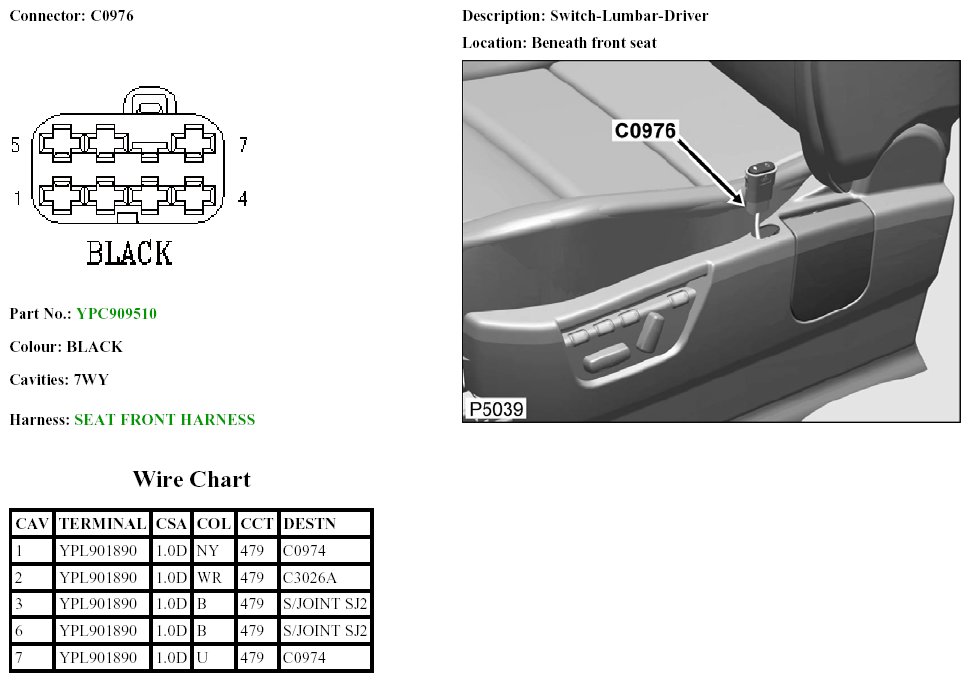 Connector: C0976

5 7

1 4

BLACK

Part No.: YPC909510

Colour: BLACK

Cavities: 7WY

Harness: SEAT FRONT HARNESS

Description: Switch-Lumbar-Driver

Location: Beneath front seat

C0976

P5039

Wire Chart

| CAV | TERMINAL | CSA | COL | CCT | DESTN |
|---|---|---|---|---|---|
| 1 | YPL901890 | 1.0D | NY | 479 | C0974 |
| 2 | YPL901890 | 1.0D | WR | 479 | C3026A |
| 3 | YPL901890 | 1.0D | B | 479 | S/JOINT SJ2 |
| 6 | YPL901890 | 1.0D | B | 479 | S/JOINT SJ2 |
| 7 | YPL901890 | 1.0D | U | 479 | C0974 |