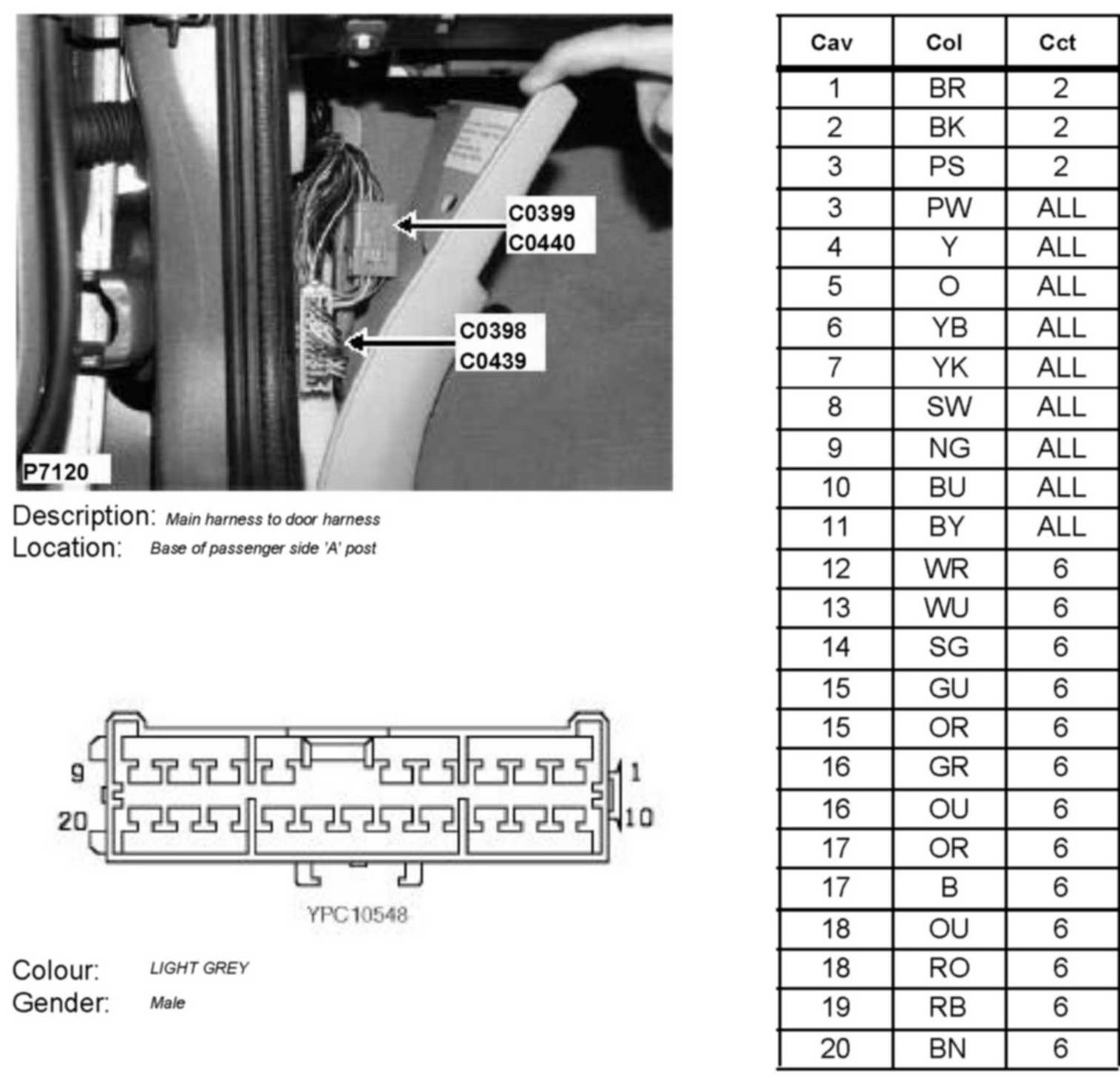 C0399
C0440

C0398
C0439

P7120

Description: Main harness to door harness
Location: Base of passenger side 'A' post

9
20
1
10

YPC10548

Colour: LIGHT GREY
Gender: Male

| Cav | Col | Cct |
|---|---|---|
| 1 | BR | 2 |
| 2 | BK | 2 |
| 3 | PS | 2 |
| 3 | PW | ALL |
| 4 | Y | ALL |
| 5 | O | ALL |
| 6 | YB | ALL |
| 7 | YK | ALL |
| 8 | SW | ALL |
| 9 | NG | ALL |
| 10 | BU | ALL |
| 11 | BY | ALL |
| 12 | WR | 6 |
| 13 | WU | 6 |
| 14 | SG | 6 |
| 15 | GU | 6 |
| 15 | OR | 6 |
| 16 | GR | 6 |
| 16 | OU | 6 |
| 17 | OR | 6 |
| 17 | B | 6 |
| 18 | OU | 6 |
| 18 | RO | 6 |
| 19 | RB | 6 |
| 20 | BN | 6 |