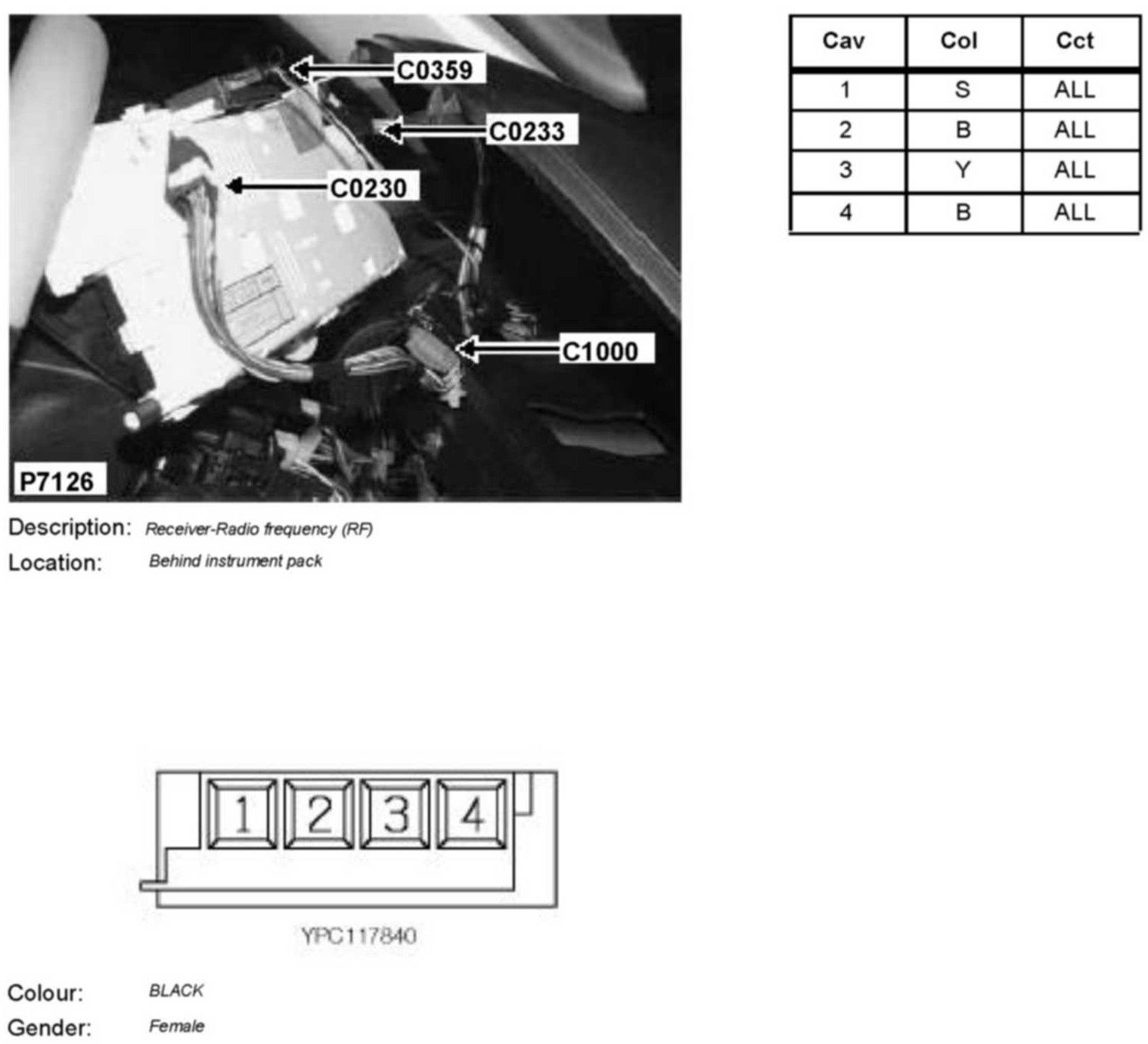 C0359
C0233
C0230
C1000
P7126

| Cav | Col | Cct |
|---|---|---|
| 1 | S | ALL |
| 2 | B | ALL |
| 3 | Y | ALL |
| 4 | B | ALL |

Description: Receiver-Radio frequency (RF)
Location: Behind instrument pack

1 2 3 4

YPC117840

Colour: BLACK
Gender: Female