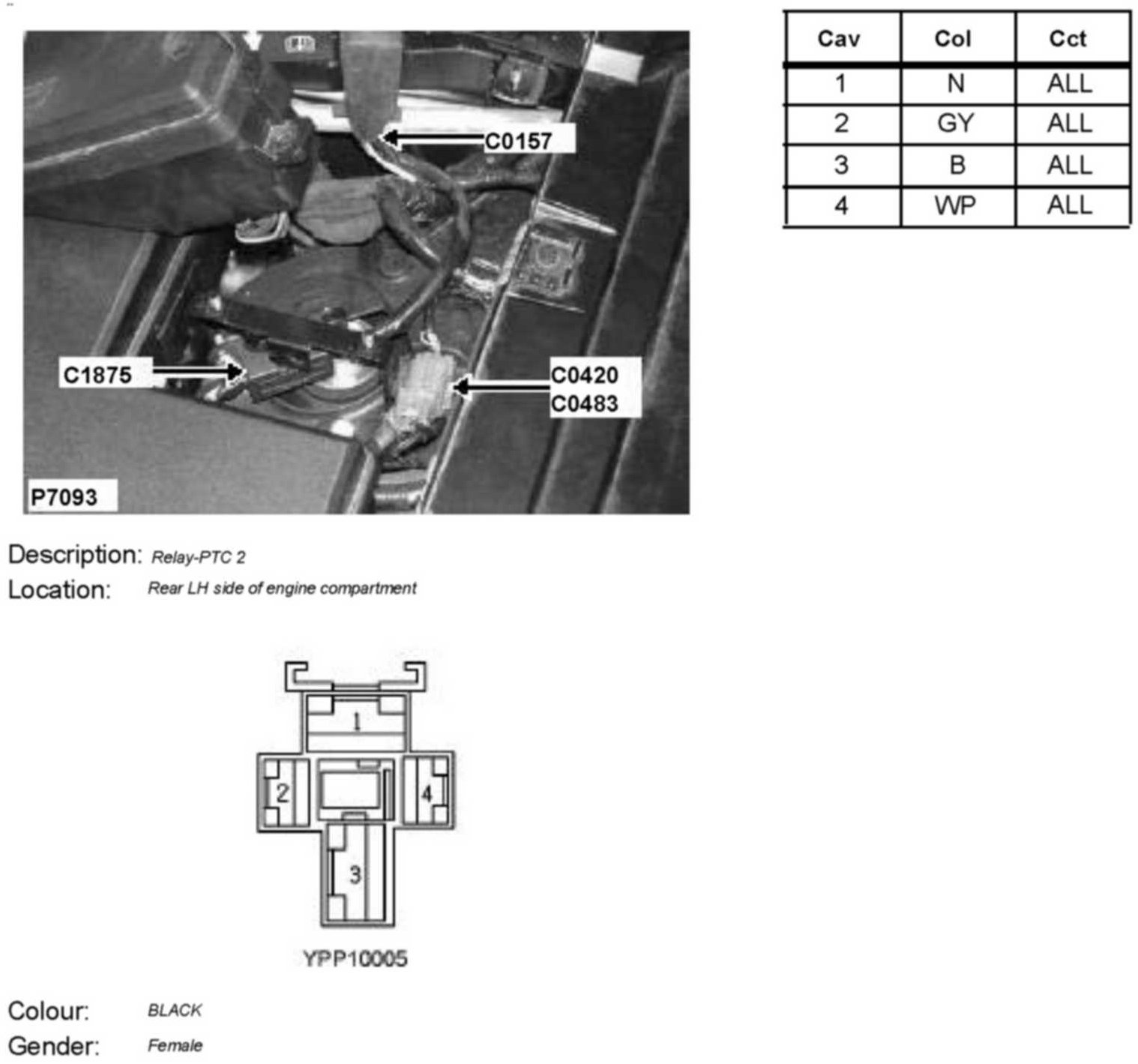 C0157

C1875

C0420
C0483

P7093

| Cav | Col | Cct |
|---|---|---|
| 1 | N | ALL |
| 2 | GY | ALL |
| 3 | B | ALL |
| 4 | WP | ALL |

Description: Relay-PTC 2
Location: Rear LH side of engine compartment

1
2
4
3

YPP10005

Colour: BLACK
Gender: Female