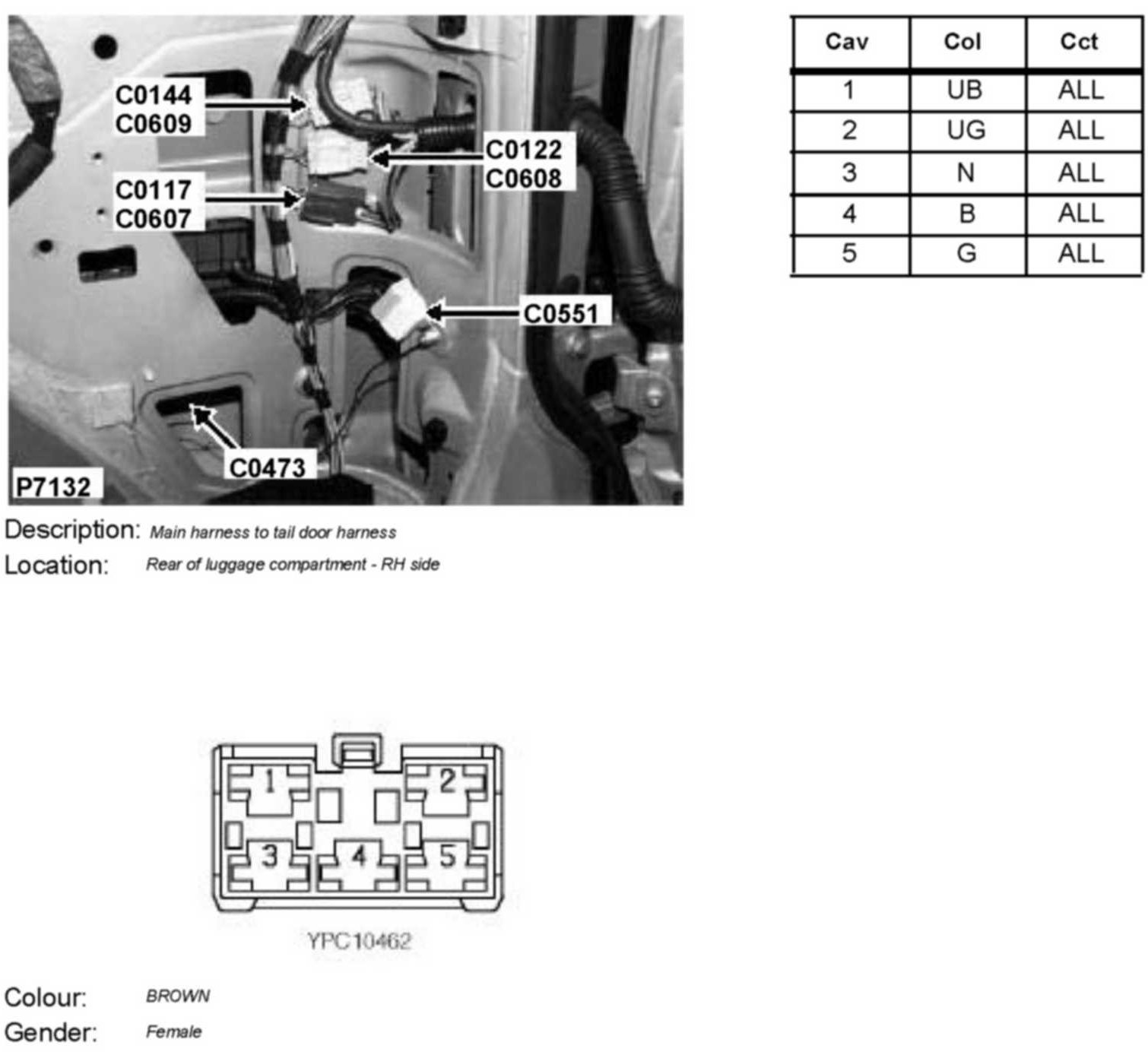 C0144
C0609

C0122
C0608

C0117
C0607

C0551

C0473

P7132

| Cav | Col | Cct |
|---|---|---|
| 1 | UB | ALL |
| 2 | UG | ALL |
| 3 | N | ALL |
| 4 | B | ALL |
| 5 | G | ALL |

Description: Main harness to tail door harness
Location: Rear of luggage compartment - RH side

1 2 3 4 5

YPC10462

Colour: BROWN
Gender: Female