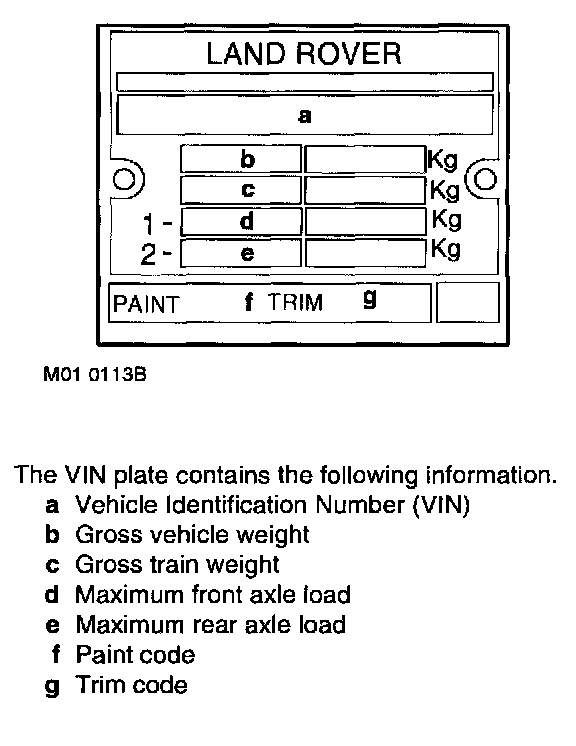 LAND ROVER

a

b Kg
c Kg
1 - d Kg
2 - e Kg

PAINT f TRIM g

M01 0113B

The VIN plate contains the following information.
a Vehicle Identification Number (VIN)
b Gross vehicle weight
c Gross train weight
d Maximum front axle load
e Maximum rear axle load
f Paint code
g Trim code