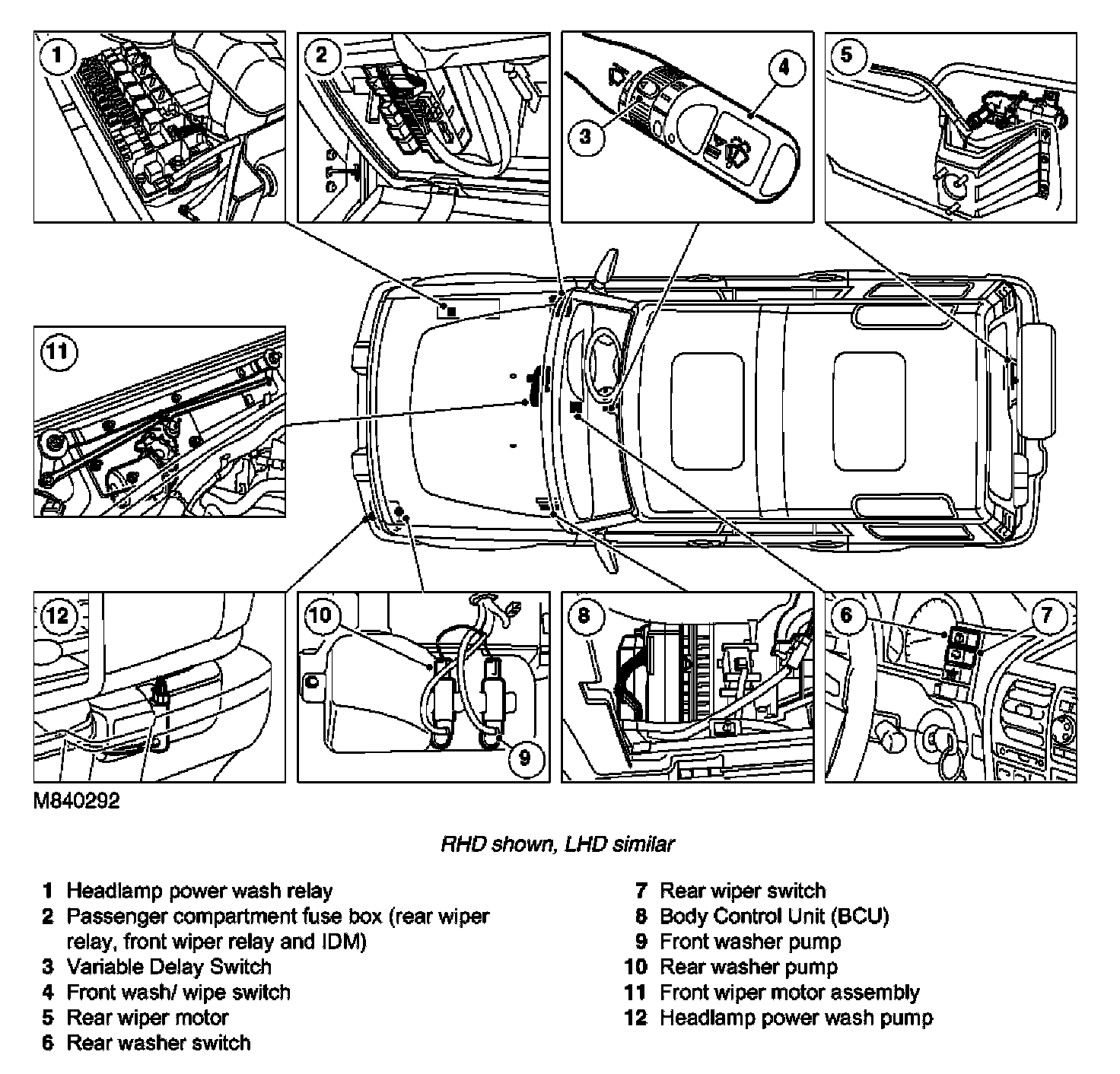 1
2
3
4
5
11
12
10
9
8
6
7

M840292

RHD shown, LHD similar

1 Headlamp power wash relay
2 Passenger compartment fuse box (rear wiper relay, front wiper relay and IDM)
3 Variable Delay Switch
4 Front wash/ wipe switch
5 Rear wiper motor
6 Rear washer switch
7 Rear wiper switch
8 Body Control Unit (BCU)
9 Front washer pump
10 Rear washer pump
11 Front wiper motor assembly
12 Headlamp power wash pump