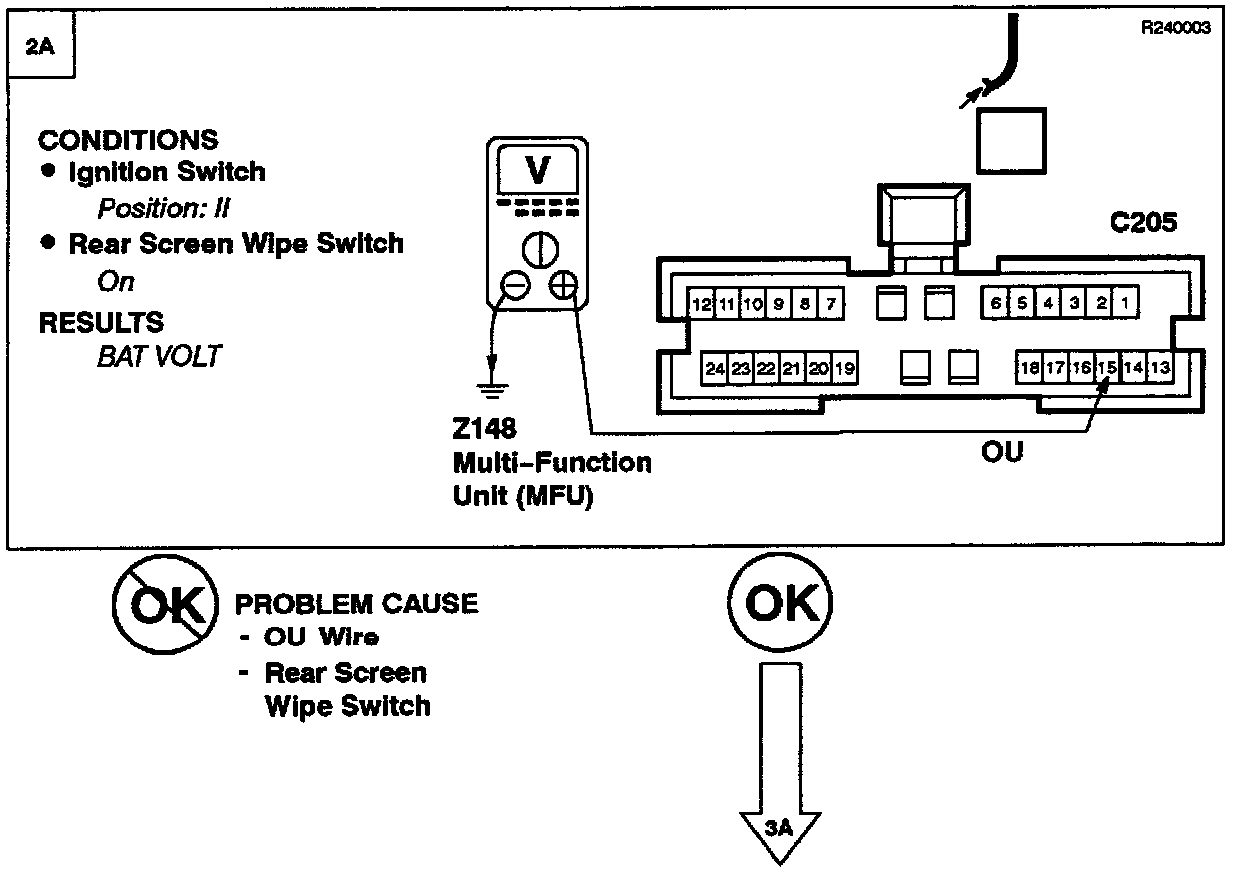 2A

R240003

CONDITIONS
• Ignition Switch
Position: II
• Rear Screen Wipe Switch
On
RESULTS
BAT VOLT

V

C205

12 11 10 9 8 7 6 5 4 3 2 1

24 23 22 21 20 19 18 17 16 15 14 13

Z148
Multi-Function
Unit (MFU)

OU

OK
PROBLEM CAUSE
- OU Wire
- Rear Screen
Wipe Switch

OK

3A