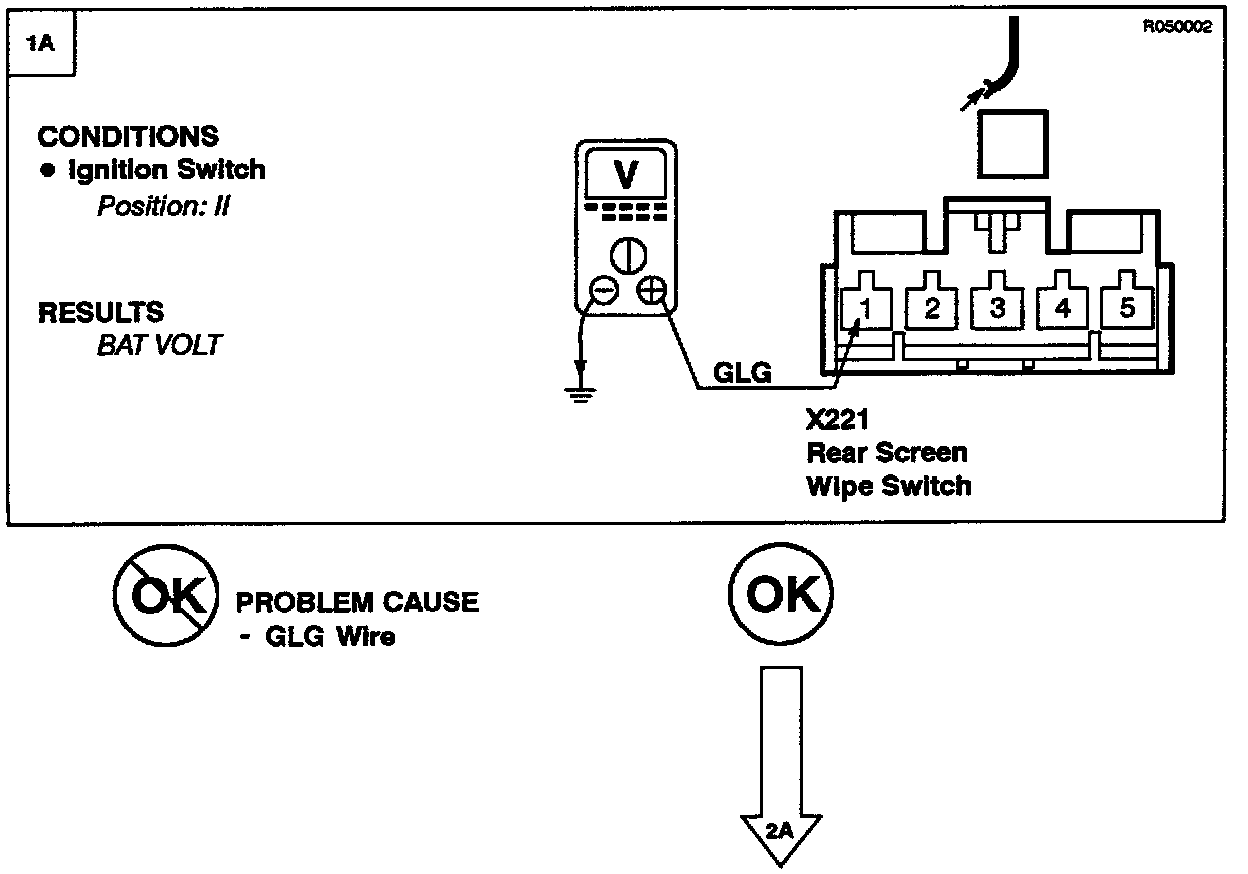 1A

R050002

CONDITIONS
● Ignition Switch
Position: II

RESULTS
BAT VOLT

V

GLG

1 2 3 4 5

X221
Rear Screen
Wipe Switch

OK PROBLEM CAUSE
- GLG Wire

OK

2A